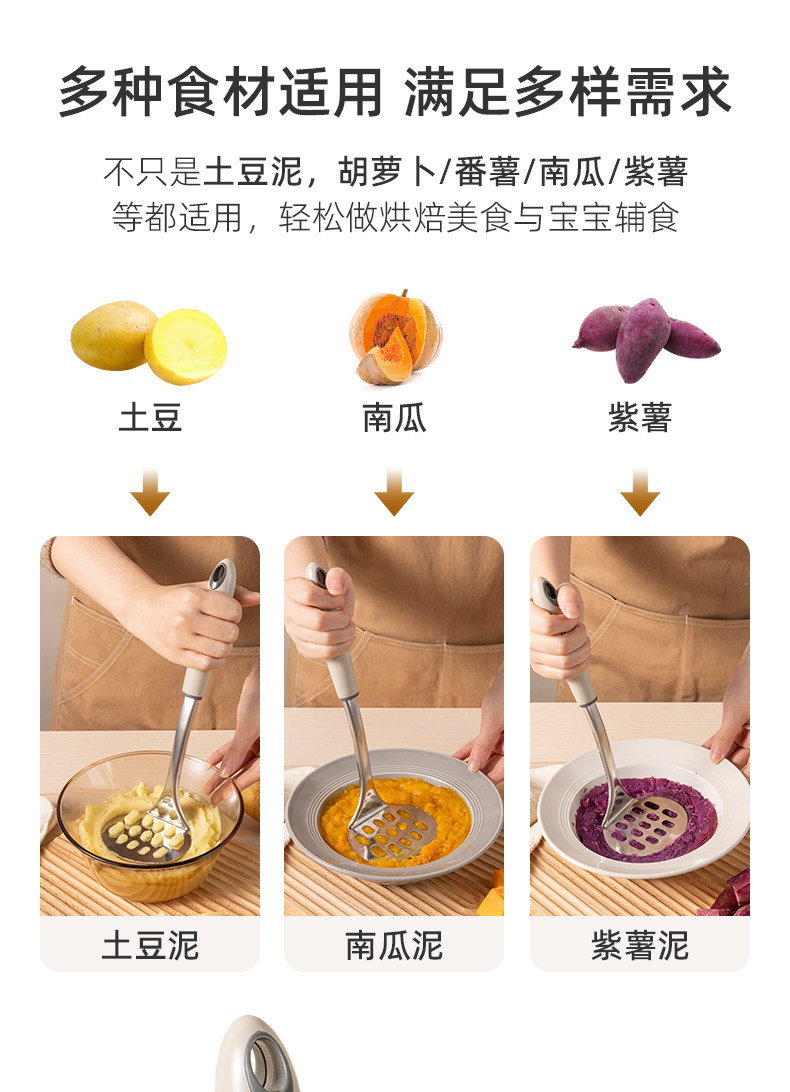 多种食材适用 满足多样需求

不只是土豆泥，胡萝卜/番薯/南瓜/紫薯等都适用，轻松做烘焙美食与宝宝辅食

土豆

南瓜

紫薯

土豆泥

南瓜泥

紫薯泥