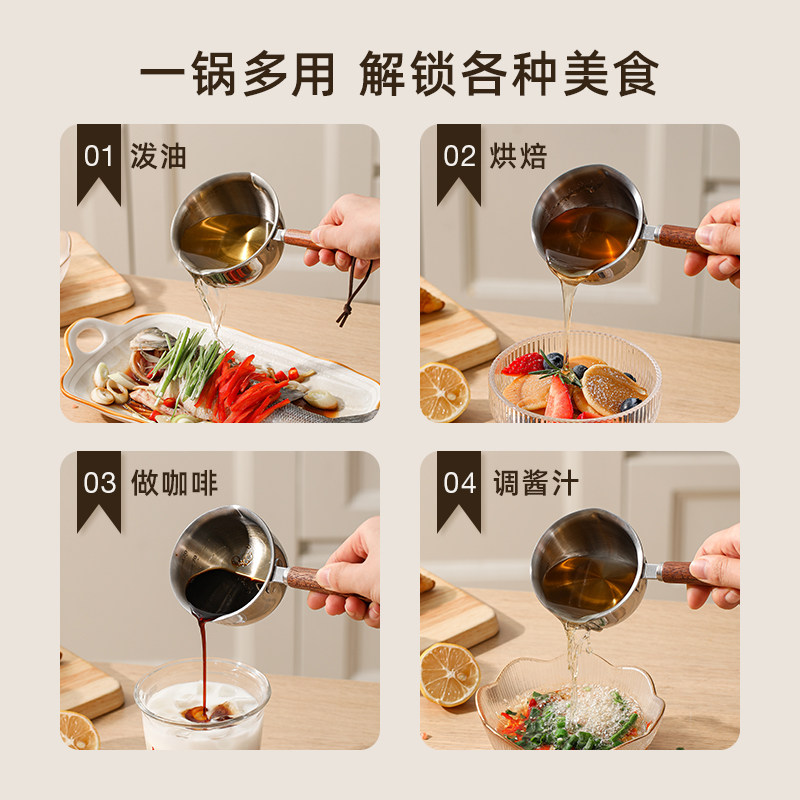 一锅多用 解锁各种美食

01 泼油

02 烘焙

03 做咖啡

04 调酱汁