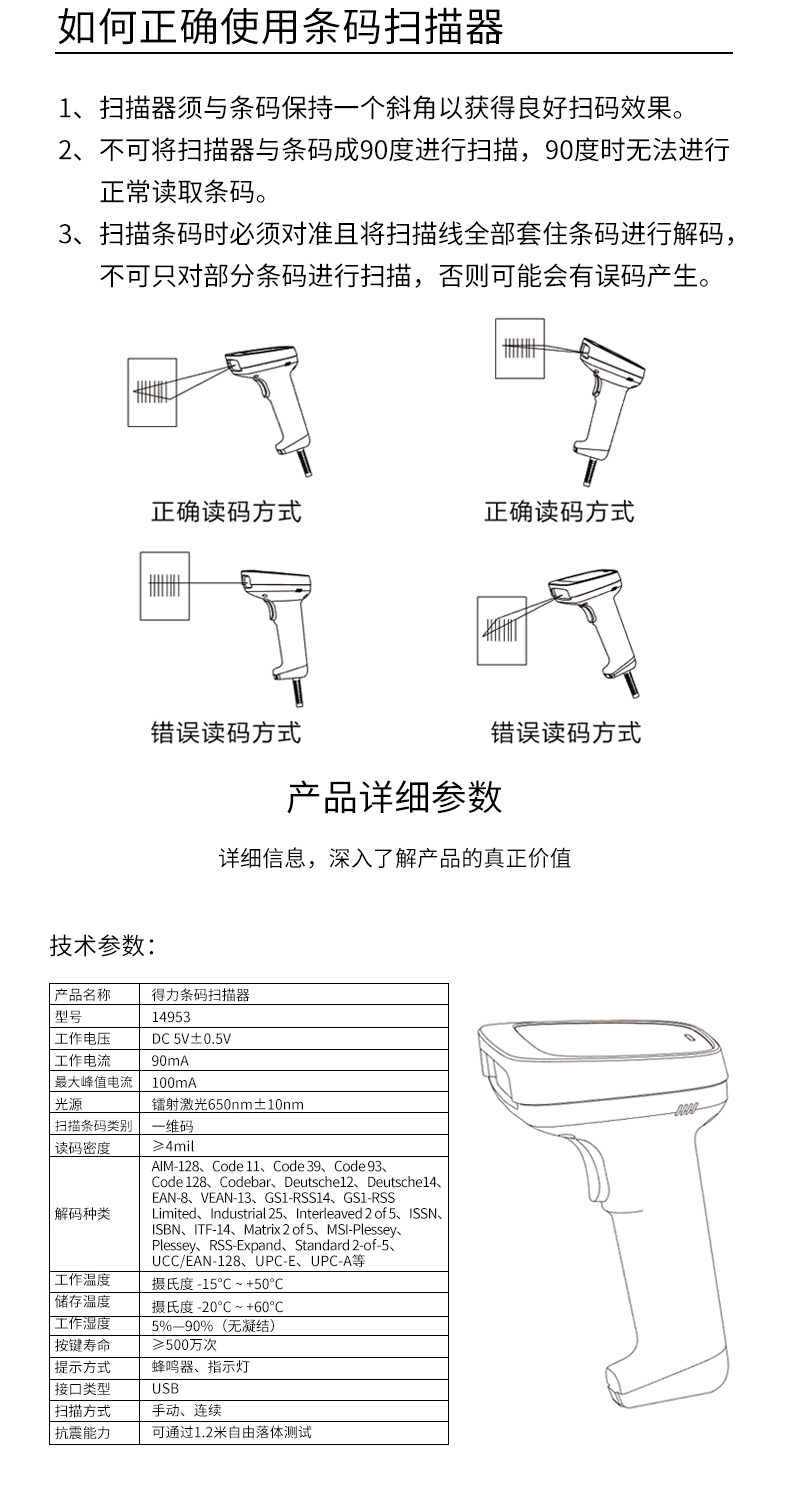 如何正确使用条码扫描器

1、扫描器须与条码保持一个斜角以获得良好扫码效果。

2、不可将扫描器与条码成90度进行扫描，90度时无法进行正常读取条码。

3、扫描条码时必须对准且将扫描线全部套住条码进行解码，不可只对部分条码进行扫描，否则可能会有误码产生。

正确读码方式

正确读码方式

错误读码方式

错误读码方式

产品详细参数

详细信息，深入了解产品的真正价值

技术参数：

| 产品名称 | 得力条码扫描器 |
|---|---|
| 型号 | 14953 |
| 工作电压 | DC 5V±0.5V |
| 工作电流 | 90mA |
| 最大峰值电流 | 100mA |
| 光源 | 镭射激光650nm±10nm |
| 扫描条码类别 | 一维码 |
| 读码密度 | ≥4mil |
| 解码种类 | AIM-128、Code 11、Code 39、Code 93、Code 128、Codebar、Deutsche12、Deutsche14、EAN-8、VEAN-13、GS1-RSS14、GS1-RSS Limited、Industrial 25、Interleaved 2 of 5、ISSN、ISBN、ITF-14、Matrix 2 of 5、MSI-Plessey、Plessey、RSS-Expand、Standard 2-of-5、UCC/EAN-128、UPC-E、UPC-A等 |
| 工作温度 | 摄氏度 -15°C ~ +50°C |
| 储存温度 | 摄氏度 -20°C ~ +60°C |
| 工作湿度 | 5%—90%（无凝结） |
| 按键寿命 | ≥500万次 |
| 提示方式 | 蜂鸣器、指示灯 |
| 接口类型 | USB |
| 扫描方式 | 手动、连续 |
| 抗震能力 | 可通过1.2米自由落体测试 |