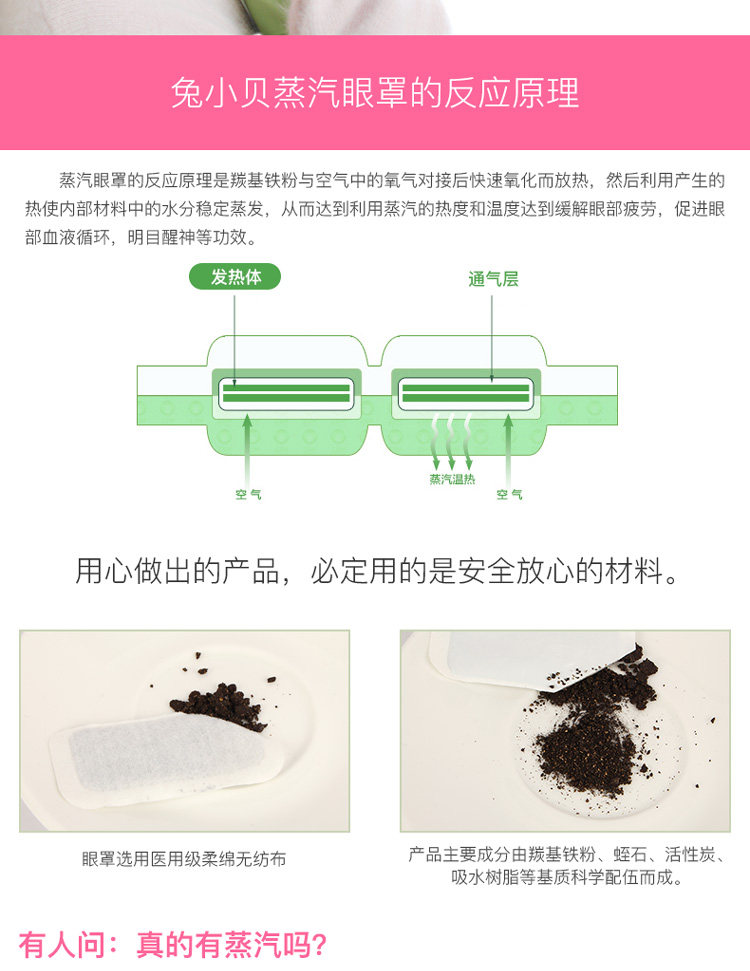 兔小贝蒸汽眼罩的反应原理

蒸汽眼罩的反应原理是羰基铁粉与空气中的氧气对接后快速氧化而放热，然后利用产生的热使内部材料中的水分稳定蒸发，从而达到利用蒸汽的热度和温度达到缓解眼部疲劳，促进眼部血液循环，明目醒神等功效。

发热体

通气层

空气

蒸汽温热

空气

用心做出的产品，必定用的是安全放心的材料。

眼罩选用医用级柔绵无纺布

产品主要成分由羰基铁粉、蛭石、活性炭、吸水树脂等基质科学配伍而成。

有人问：真的有蒸汽吗？