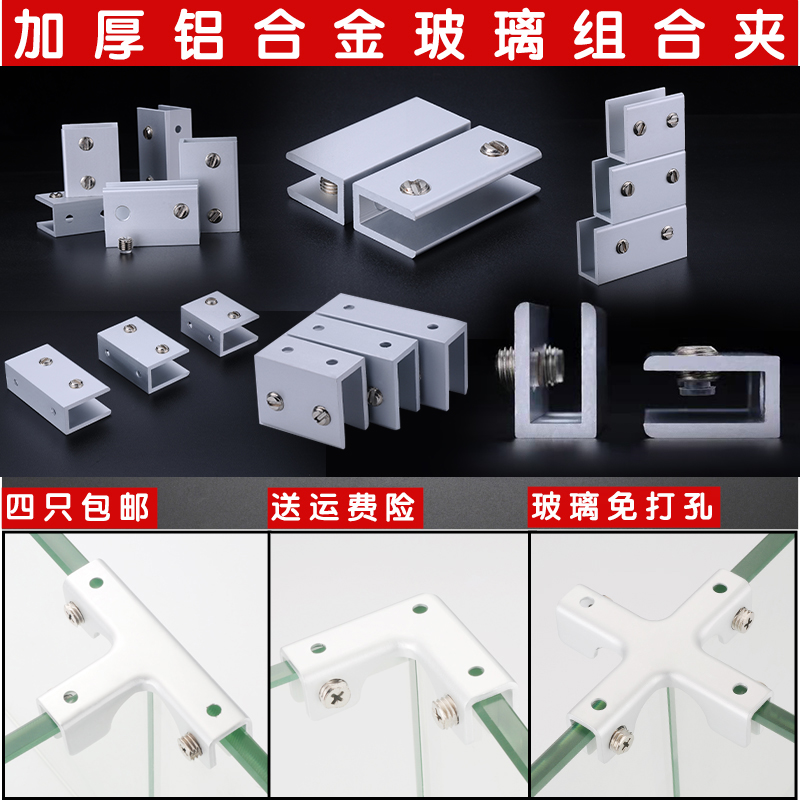 加厚铝合金玻璃组合夹

四只包邮

送运费险

玻璃免打孔