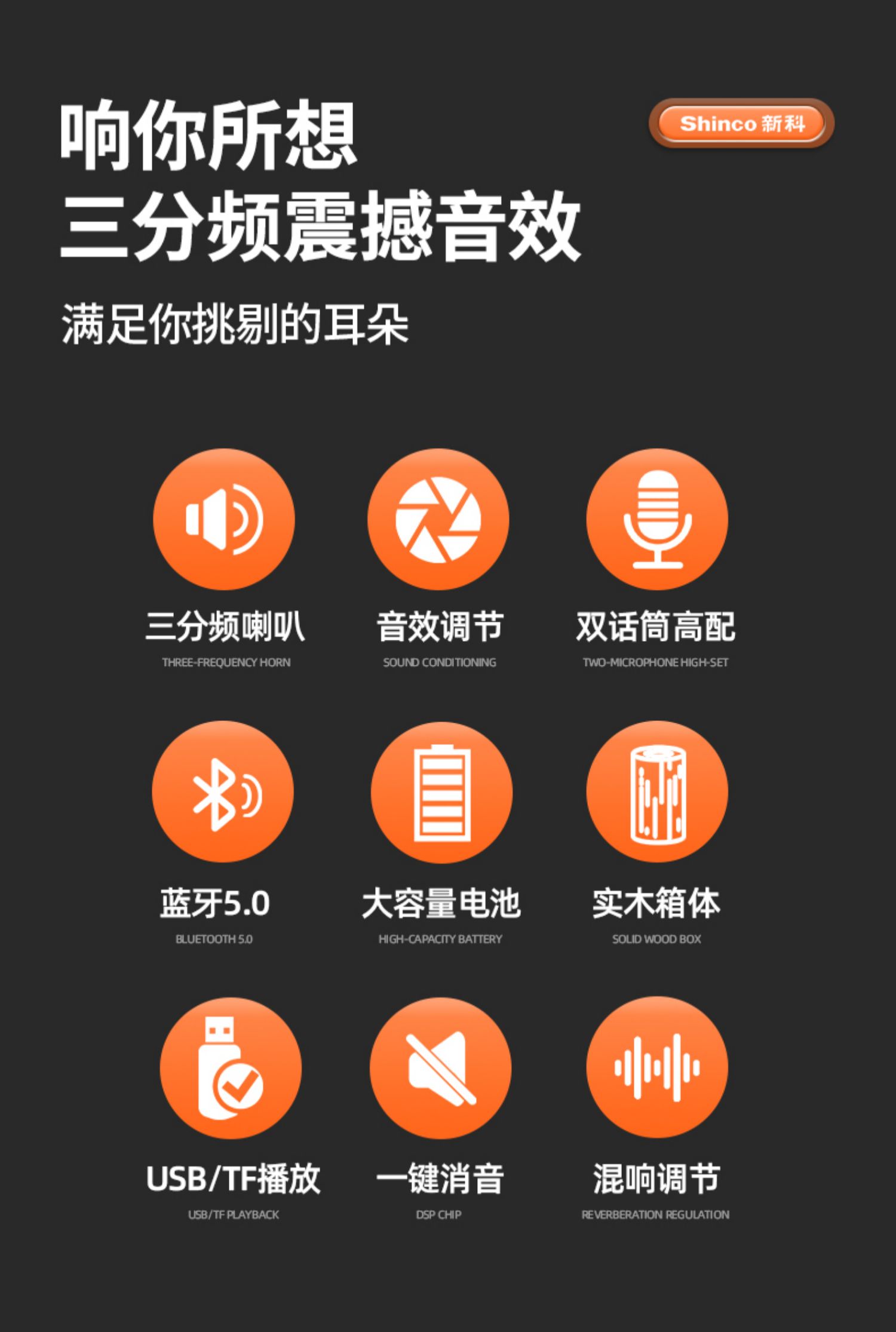 响你所想
三分频震撼音效

Shinco 新科

满足你挑剔的耳朵

三分频喇叭
THREE-FREQUENCY HORN

音效调节
SOUND CONDITIONING

双话筒高配
TWO-MICROPHONE HIGH-SET

蓝牙5.0
BLUETOOTH 5.0

大容量电池
HIGH-CAPACITY BATTERY

实木箱体
SOLID WOOD BOX

USB/TF播放
USB/TF PLAYBACK

一键消音
DSP CHIP

混响调节
REVERBERATION REGULATION