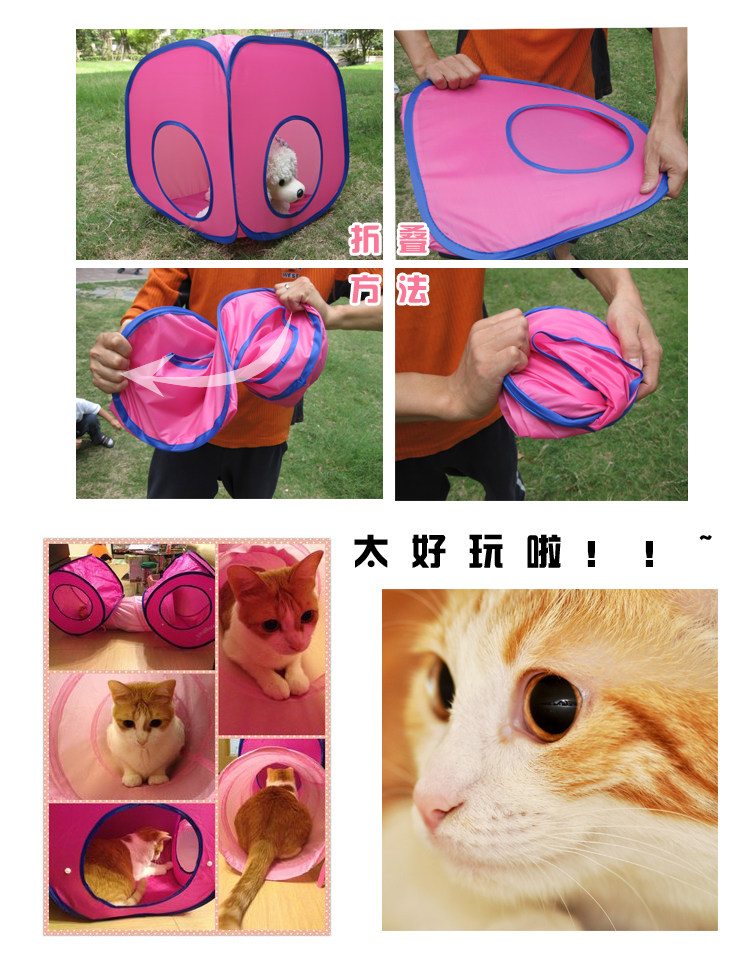 折叠
方法

太好玩啦！！~