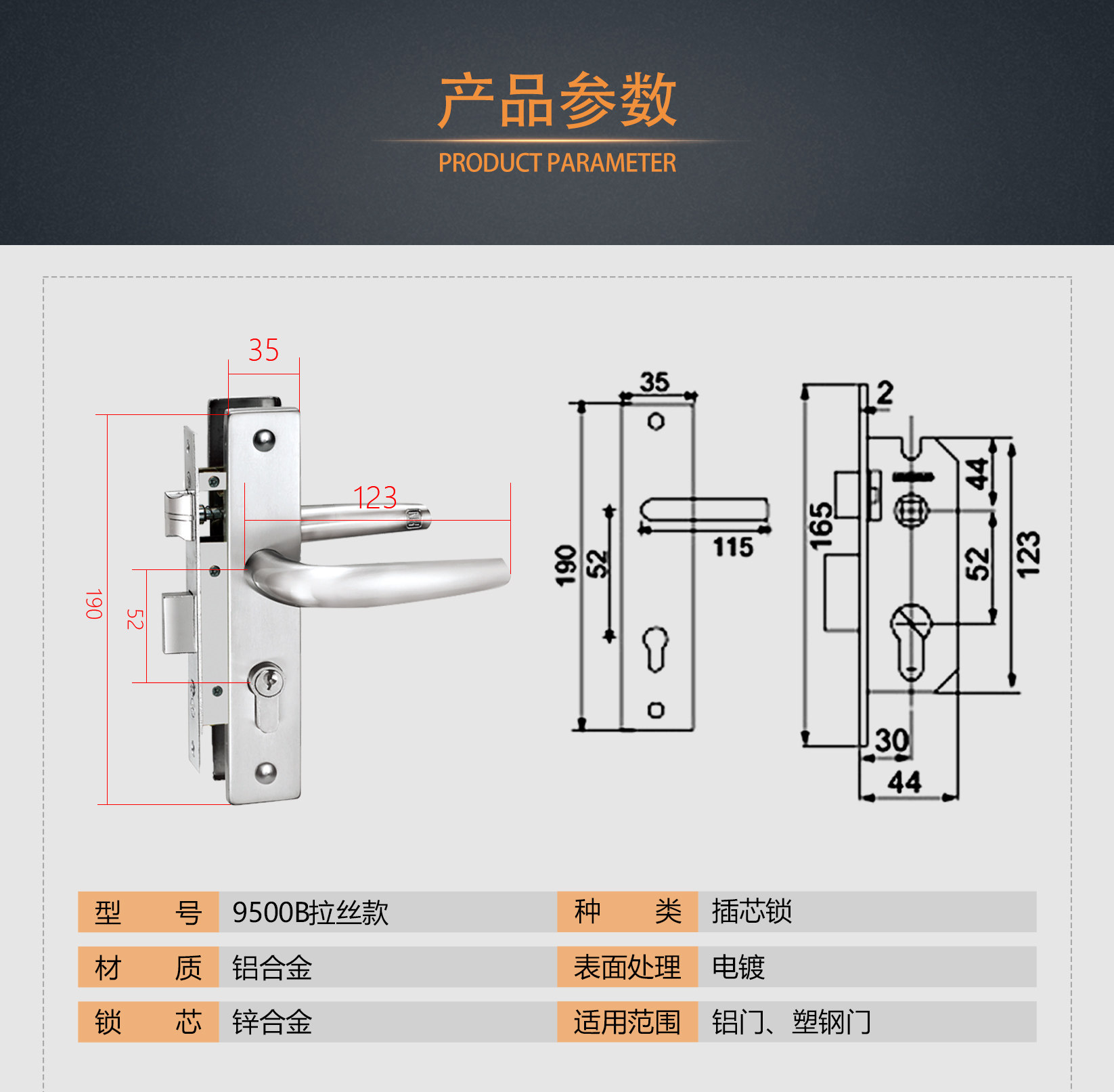 产品参数
PRODUCT PARAMETER

35
123
190
52

35
190
52
115

2
165
44
52
123
30
44

| 型　号 | 9500B拉丝款 | 种　类 | 插芯锁 |
|---|---|---|---|
| 材　质 | 铝合金 | 表面处理 | 电镀 |
| 锁　芯 | 锌合金 | 适用范围 | 铝门、塑钢门 |