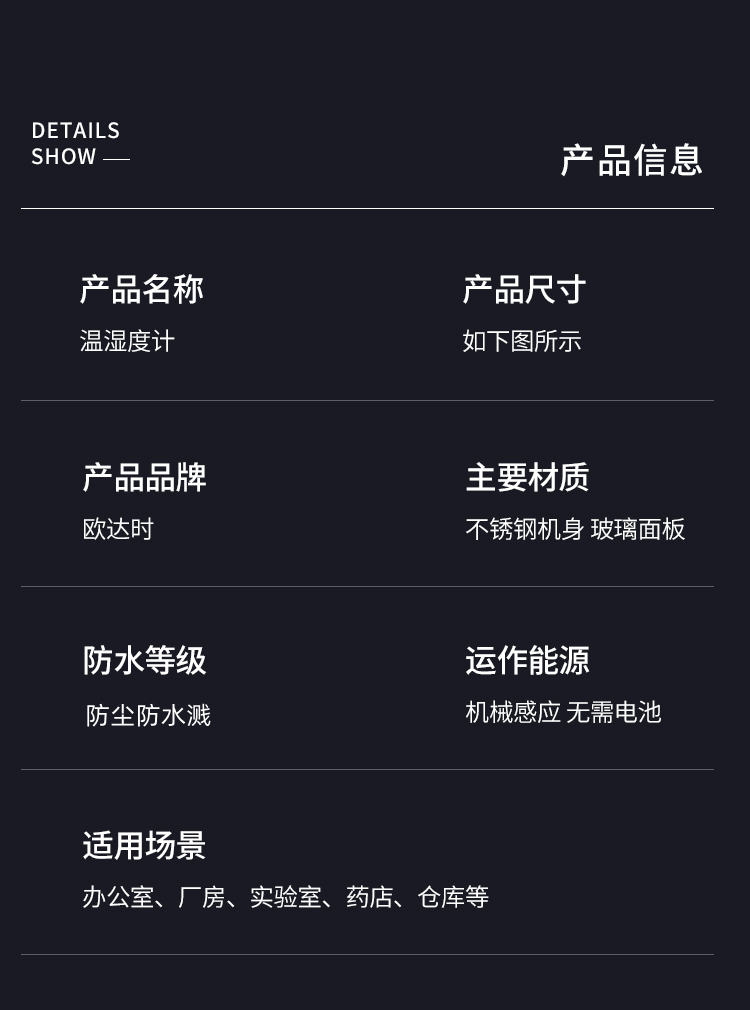 DETAILS
SHOW —

产品信息

产品名称
温湿度计

产品尺寸
如下图所示

产品品牌
欧达时

主要材质
不锈钢机身 玻璃面板

防水等级
防尘防水溅

运作能源
机械感应 无需电池

适用场景
办公室、厂房、实验室、药店、仓库等