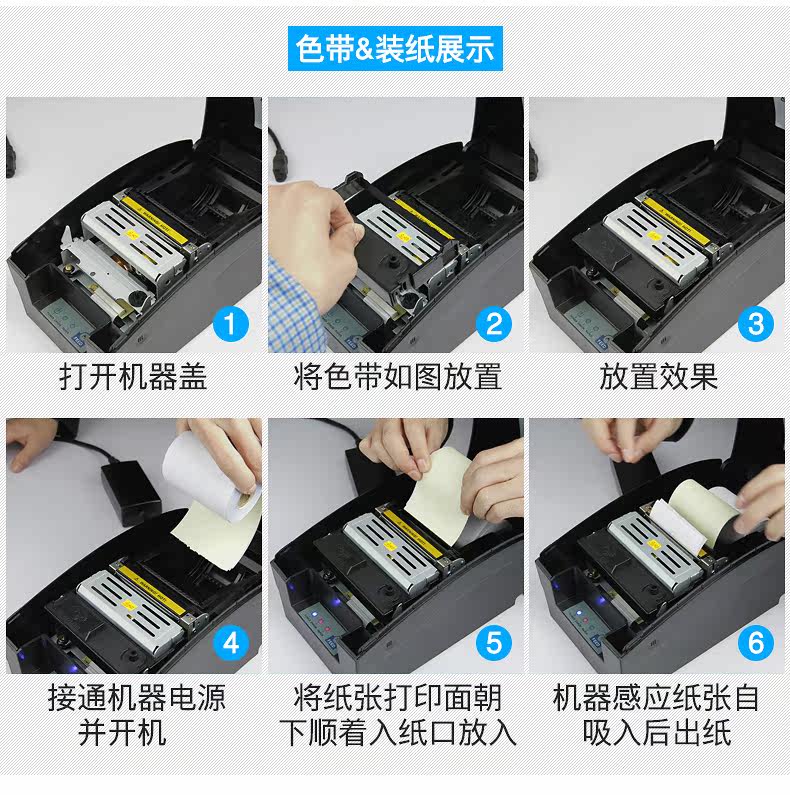 色带&装纸展示

1
打开机器盖

2
将色带如图放置

3
放置效果

4
接通机器电源并开机

5
将纸张打印面朝下顺着入纸口放入

6
机器感应纸张自吸入后出纸