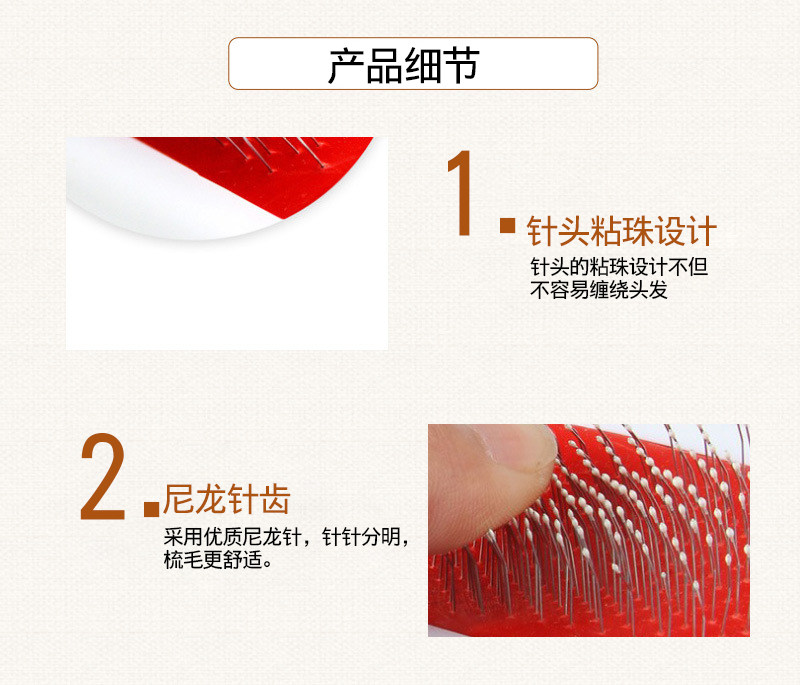 产品细节

1. 针头粘珠设计

针头的粘珠设计不但不容易缠绕头发

2. 尼龙针齿

采用优质尼龙针，针针分明，梳毛更舒适。