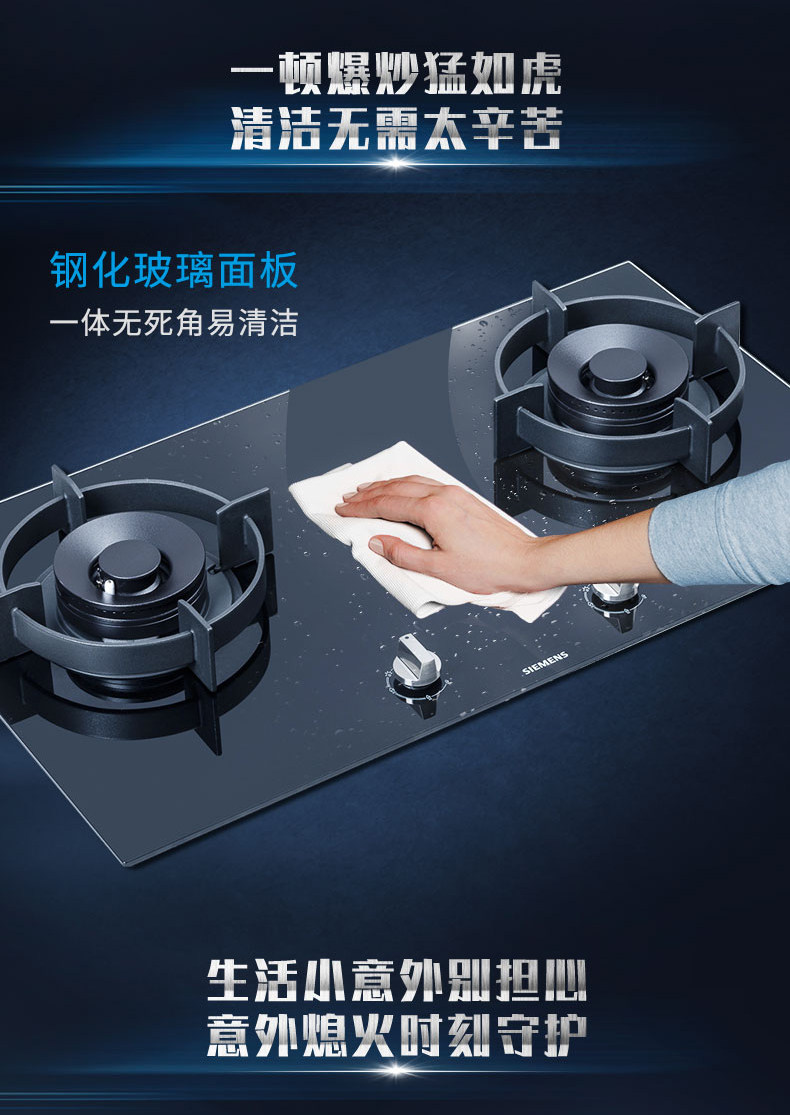 一顿爆炒猛如虎
清洁无需太辛苦

钢化玻璃面板
一体无死角易清洁

SIEMENS

生活小意外别担心
意外熄火时刻守护