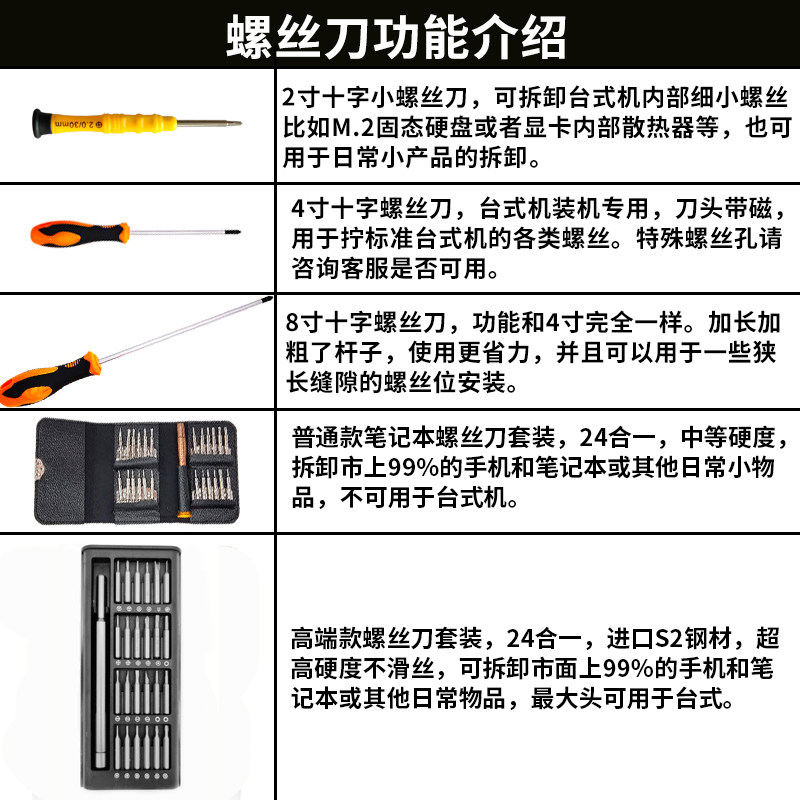 螺丝刀功能介绍

2.0/30mm

2寸十字小螺丝刀，可拆卸台式机内部细小螺丝比如M.2固态硬盘或者显卡内部散热器等，也可用于日常小产品的拆卸。

4寸十字螺丝刀，台式机装机专用，刀头带磁，用于拧标准台式机的各类螺丝。特殊螺丝孔请咨询客服是否可用。

8寸十字螺丝刀，功能和4寸完全一样。加长加粗了杆子，使用更省力，并且可以用于一些狭长缝隙的螺丝位安装。

普通款笔记本螺丝刀套装，24合一，中等硬度，拆卸市上99%的手机和笔记本或其他日常小物品，不可用于台式机。

高端款螺丝刀套装，24合一，进口S2钢材，超高硬度不滑丝，可拆卸市面上99%的手机和笔记本或其他日常物品，最大头可用于台式。