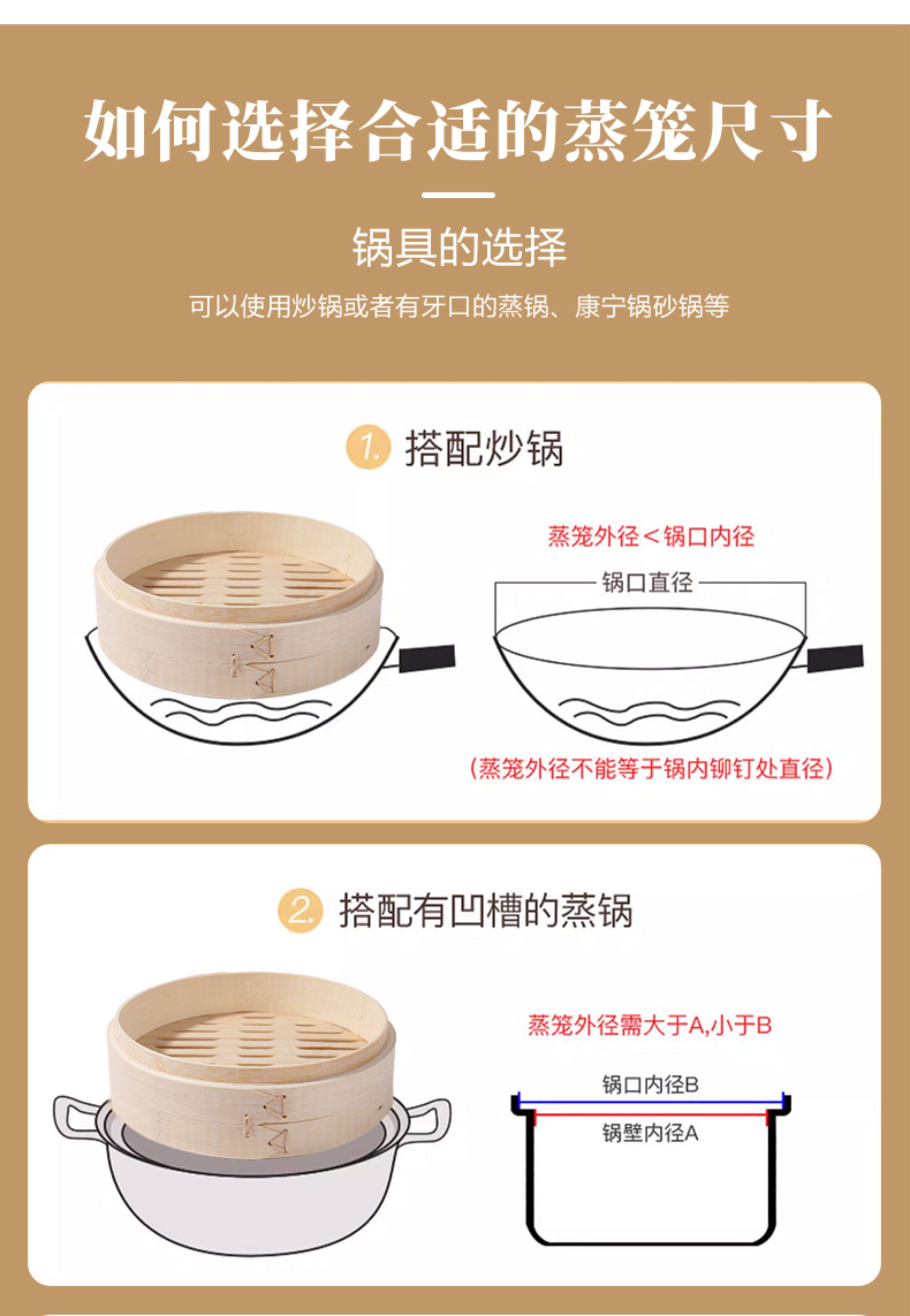 如何选择合适的蒸笼尺寸

锅具的选择

可以使用炒锅或者有牙口的蒸锅、康宁锅砂锅等

1. 搭配炒锅

蒸笼外径＜锅口内径

锅口直径

（蒸笼外径不能等于锅内铆钉处直径）

2. 搭配有凹槽的蒸锅

蒸笼外径需大于A,小于B

锅口内径B

锅壁内径A