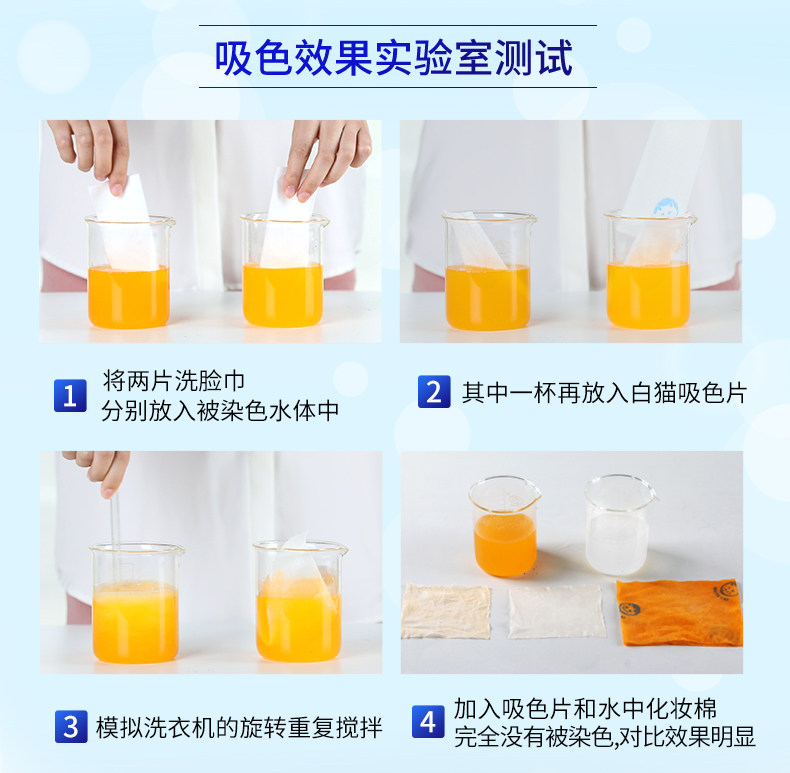 吸色效果实验室测试

1 将两片洗脸巾
分别放入被染色水体中

2 其中一杯再放入白猫吸色片

3 模拟洗衣机的旋转重复搅拌

4 加入吸色片和水中化妆棉
完全没有被染色,对比效果明显