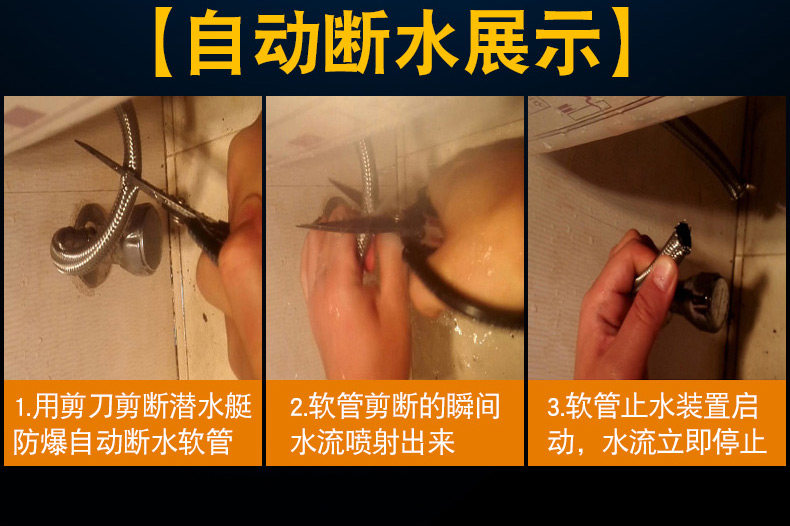 【自动断水展示】

1.用剪刀剪断潜水艇防爆自动断水软管

2.软管剪断的瞬间水流喷射出来

3.软管止水装置启动，水流立即停止