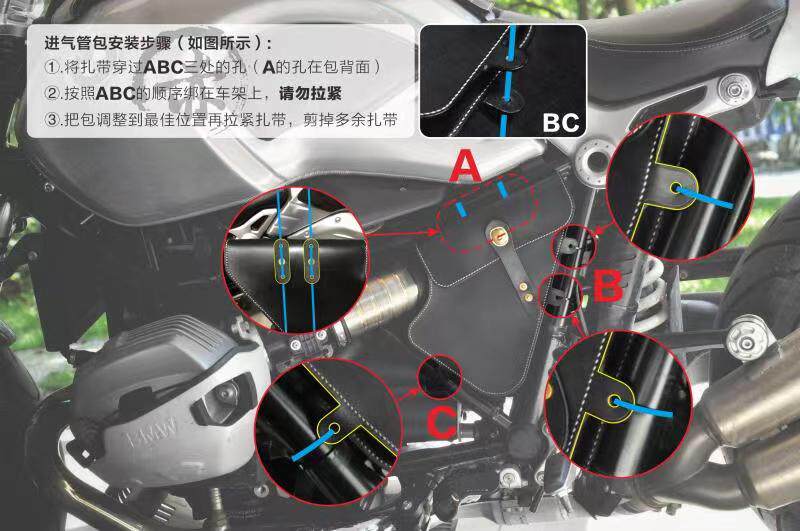 进气管包安装步骤（如图所示）：
①.将扎带穿过ABC三处的孔（A的孔在包背面）
②.按照ABC的顺序绑在车架上，请勿拉紧
③.把包调整到最佳位置再拉紧扎带，剪掉多余扎带

BC

A

B

C

BMW