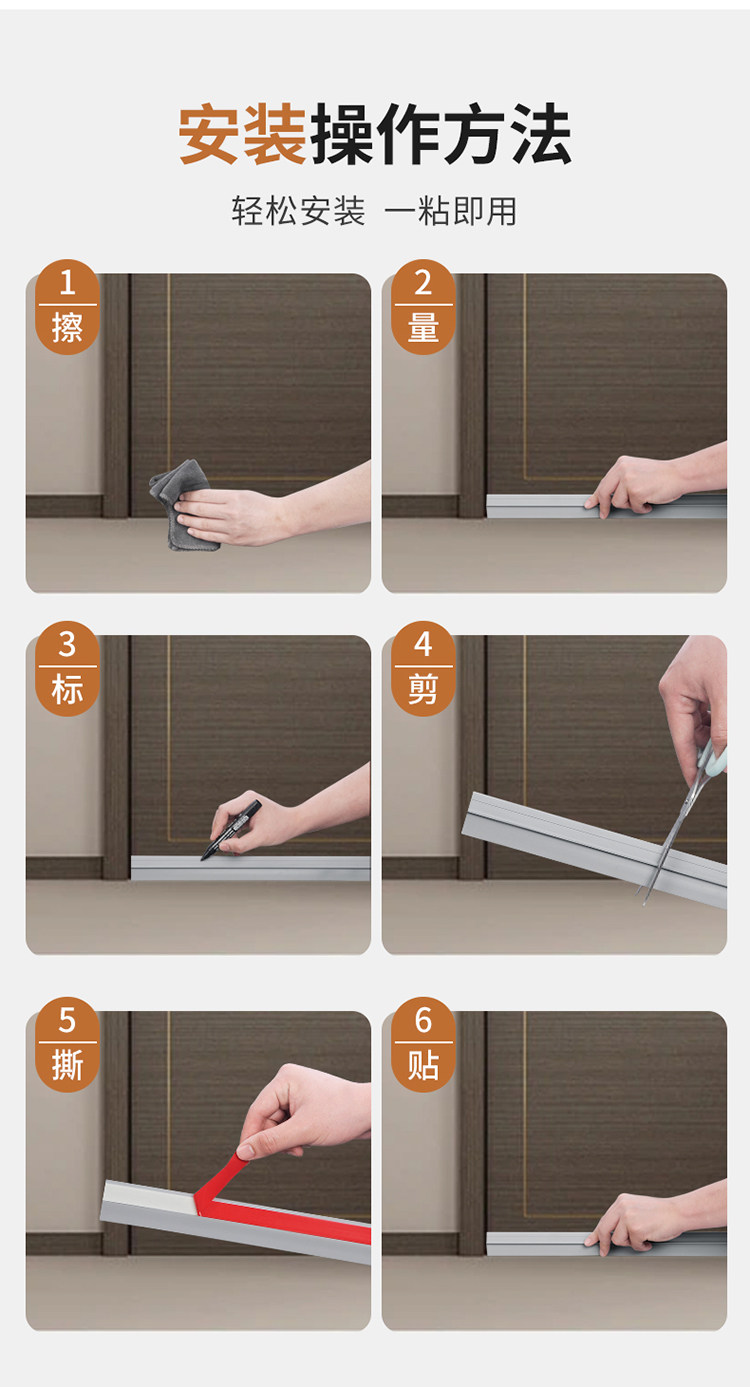 安装操作方法

轻松安装 一粘即用

1
擦

2
量

3
标

4
剪

5
撕

6
贴