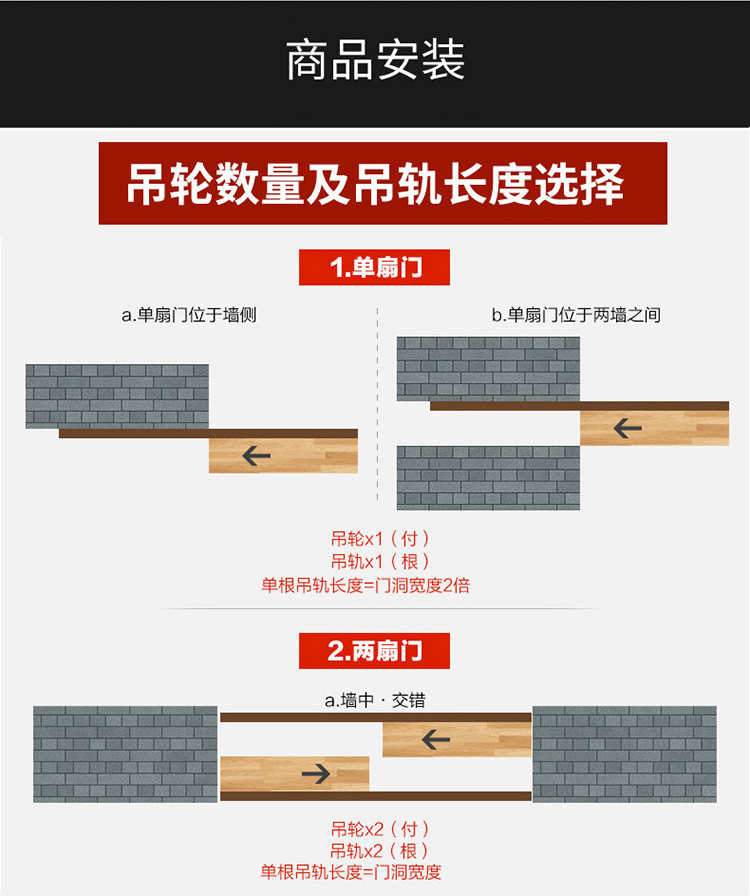 商品安装

吊轮数量及吊轨长度选择

1.单扇门

a.单扇门位于墙侧

b.单扇门位于两墙之间

吊轮x1（付）
吊轨x1（根）
单根吊轨长度=门洞宽度2倍

2.两扇门

a.墙中 · 交错

吊轮x2（付）
吊轨x2（根）
单根吊轨长度=门洞宽度