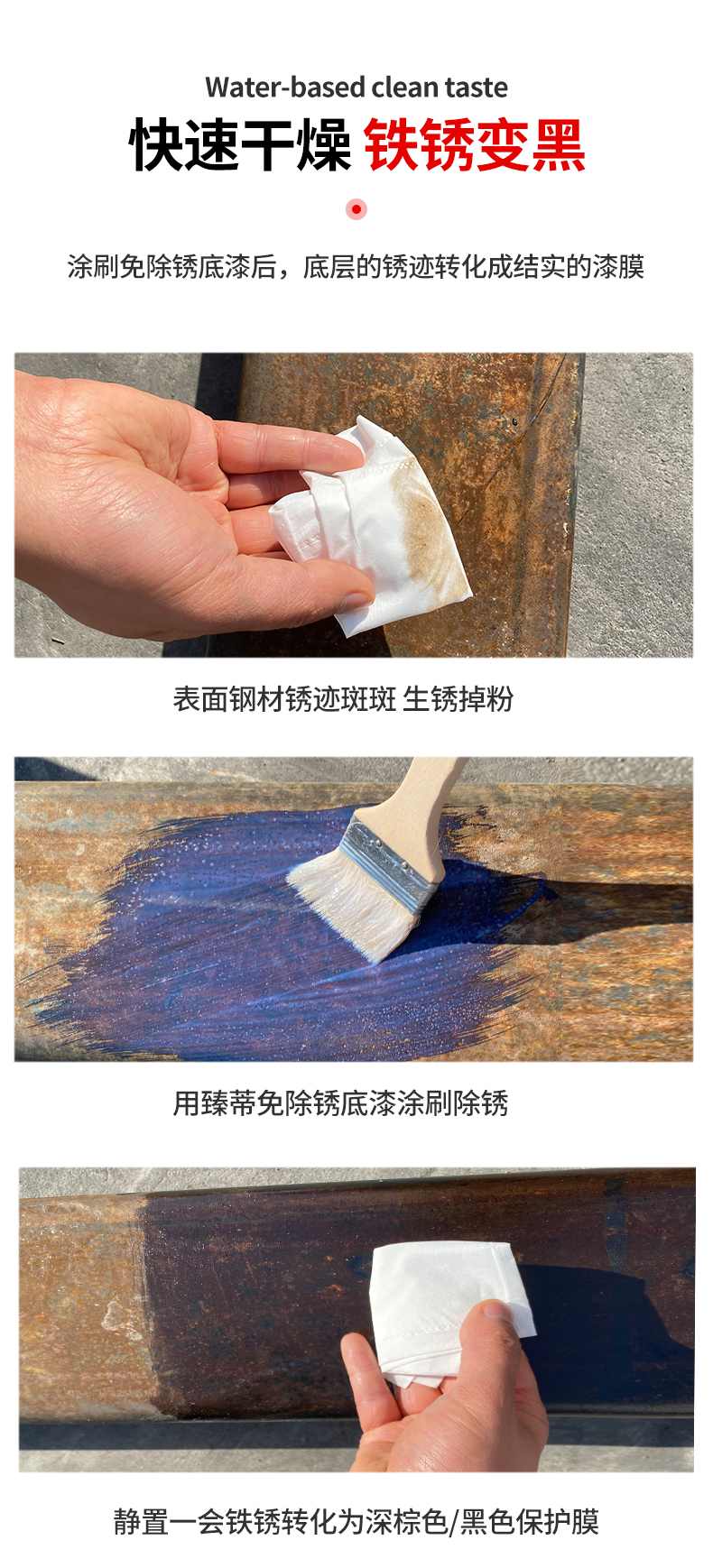 Water-based clean taste

快速干燥 铁锈变黑

涂刷免除锈底漆后，底层的锈迹转化成结实的漆膜

表面钢材锈迹斑斑 生锈掉粉

用臻蒂免除锈底漆涂刷除锈

静置一会铁锈转化为深棕色/黑色保护膜