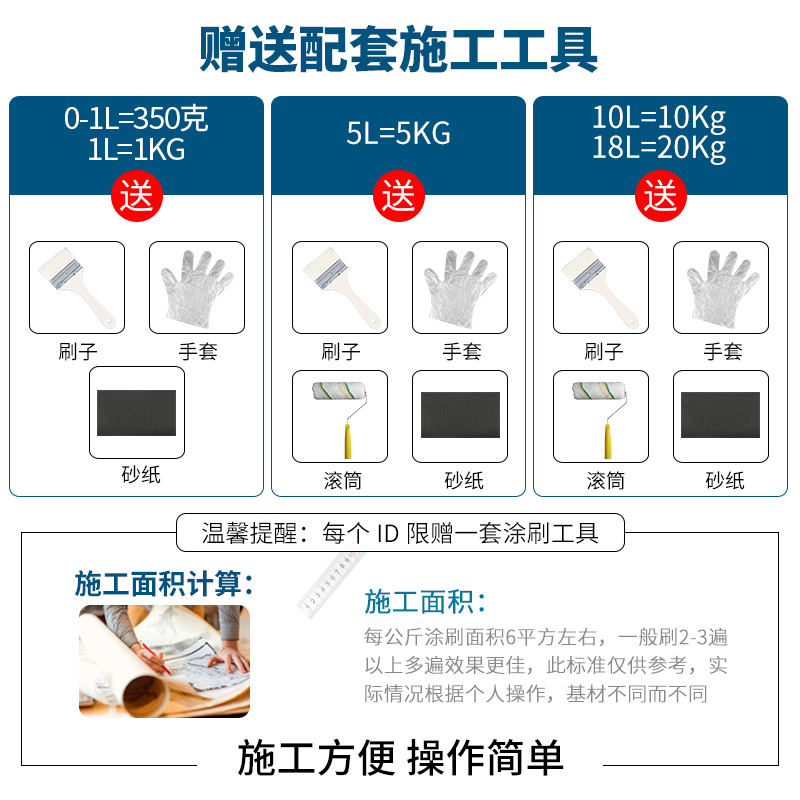 赠送配套施工工具

0-1L=350克
1L=1KG
送
刷子
手套
砂纸

5L=5KG
送
刷子
手套
滚筒
砂纸

10L=10Kg
18L=20Kg
送
刷子
手套
滚筒
砂纸

温馨提醒：每个 ID 限赠一套涂刷工具

施工面积计算：

施工面积：
每公斤涂刷面积6平方左右，一般刷2-3遍以上多遍效果更佳，此标准仅供参考，实际情况根据个人操作，基材不同而不同

施工方便 操作简单