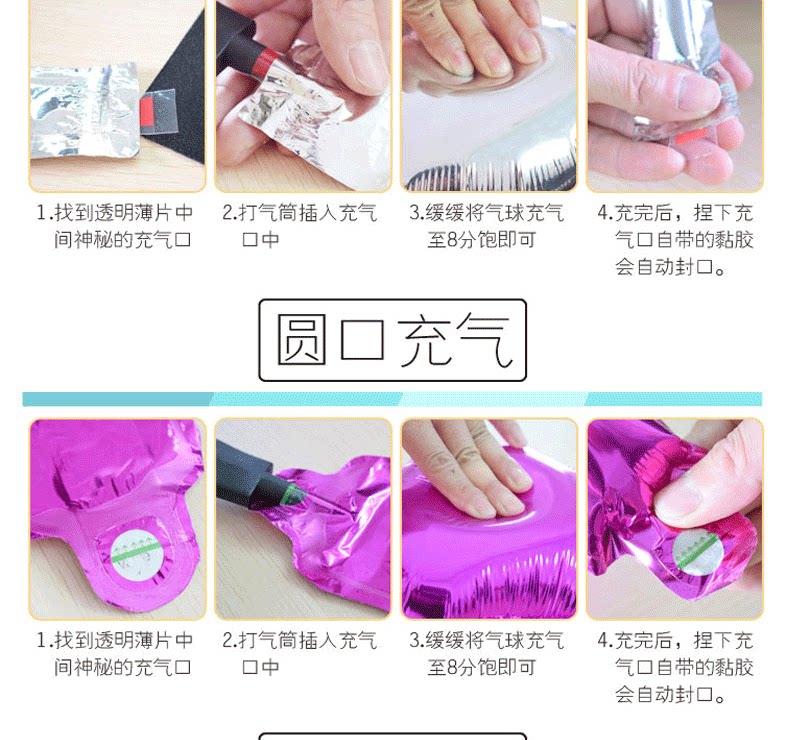 1.找到透明薄片中间神秘的充气口

2.打气筒插入充气口中

3.缓缓将气球充气至8分饱即可

4.充完后，捏下充气口自带的黏胶会自动封口。

圆口充气

1.找到透明薄片中间神秘的充气口

2.打气筒插入充气口中

3.缓缓将气球充气至8分饱即可

4.充完后，捏下充气口自带的黏胶会自动封口。