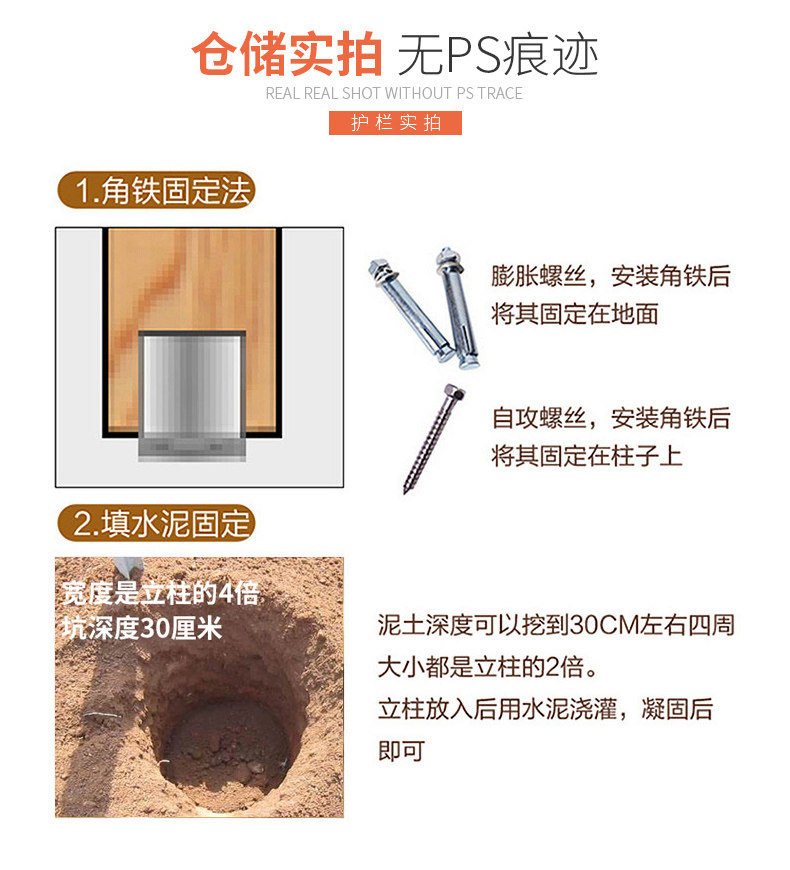 仓储实拍 无PS痕迹
REAL REAL SHOT WITHOUT PS TRACE
护栏实拍

1.角铁固定法

膨胀螺丝，安装角铁后将其固定在地面

自攻螺丝，安装角铁后将其固定在柱子上

2.填水泥固定

宽度是立柱的4倍
坑深度30厘米

泥土深度可以挖到30CM左右四周大小都是立柱的2倍。
立柱放入后用水泥浇灌，凝固后即可