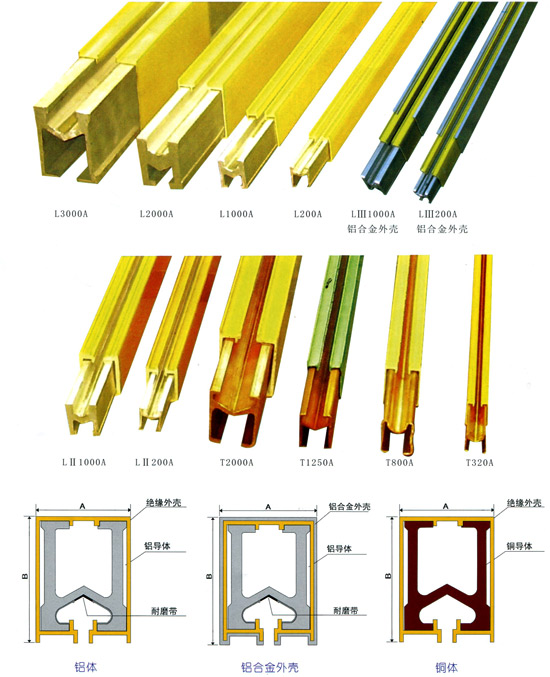 L3000A L2000A L1000A L200A LⅢ1000A 铝合金外壳 LⅢ200A 铝合金外壳

LⅡ1000A LⅡ200A T2000A T1250A T800A T320A

A
B
绝缘外壳
铝导体
耐磨带
铝体

A
B
铝合金外壳
铝导体
耐磨带
铝合金外壳

A
B
绝缘外壳
铜导体
铜体