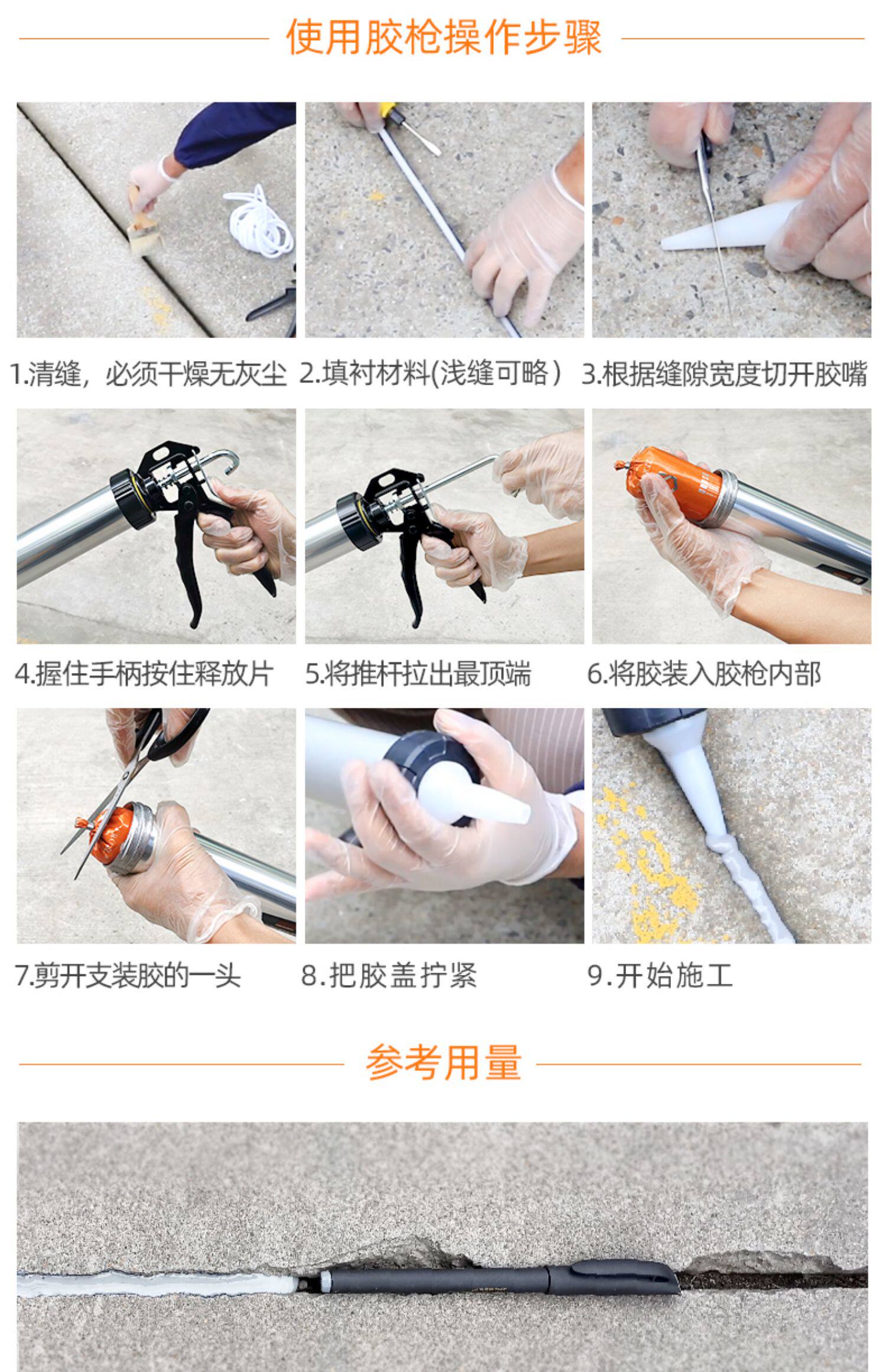 使用胶枪操作步骤

1.清缝，必须干燥无灰尘

2.填衬材料(浅缝可略）

3.根据缝隙宽度切开胶嘴

4.握住手柄按住释放片

5.将推杆拉出最顶端

6.将胶装入胶枪内部

7.剪开支装胶的一头

8.把胶盖拧紧

9.开始施工

参考用量