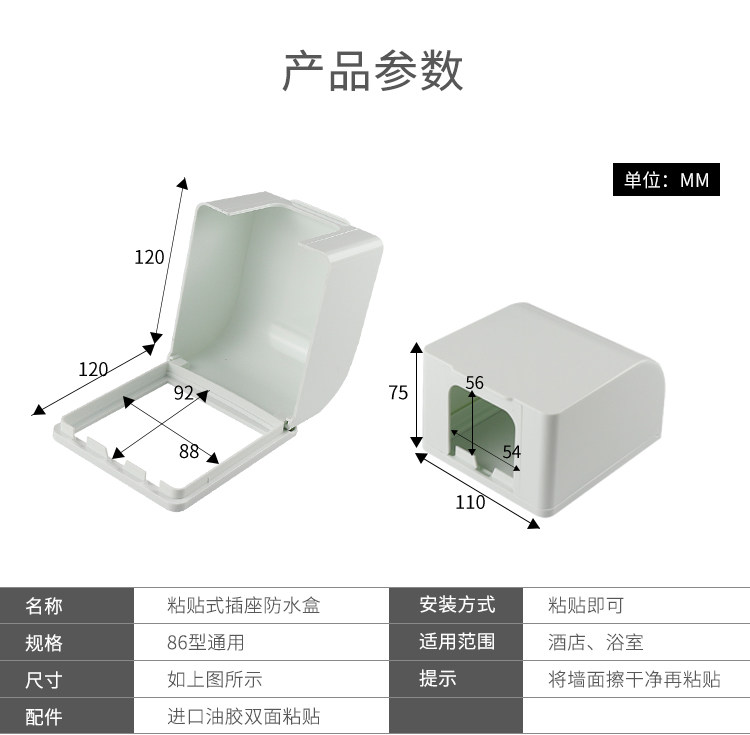 产品参数

单位：MM

120

120

92

88

75

56

54

110

| 名称 | 粘贴式插座防水盒 | 安装方式 | 粘贴即可 |
|---|---|---|---|
| 规格 | 86型通用 | 适用范围 | 酒店、浴室 |
| 尺寸 | 如上图所示 | 提示 | 将墙面擦干净再粘贴 |
| 配件 | 进口油胶双面粘贴 | | |