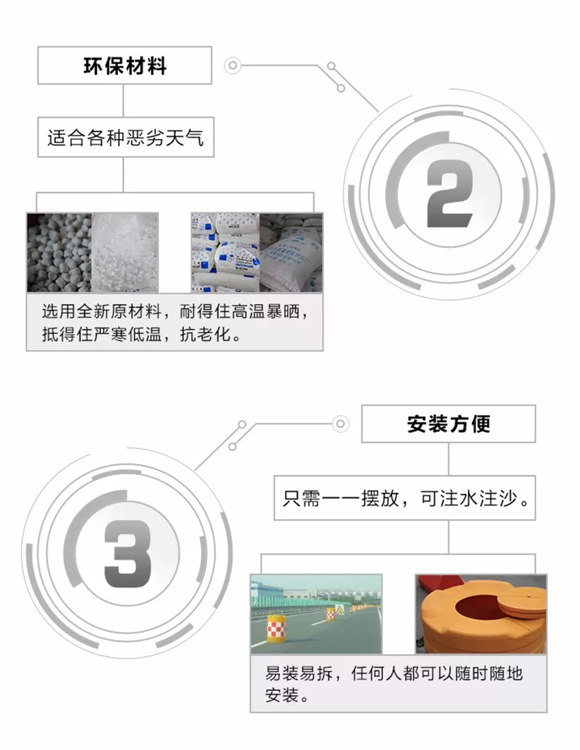 环保材料

适合各种恶劣天气

2

选用全新原材料，耐得住高温暴晒，抵得住严寒低温，抗老化。

安装方便

只需一一摆放，可注水注沙。

3

易装易拆，任何人都可以随时随地安装。