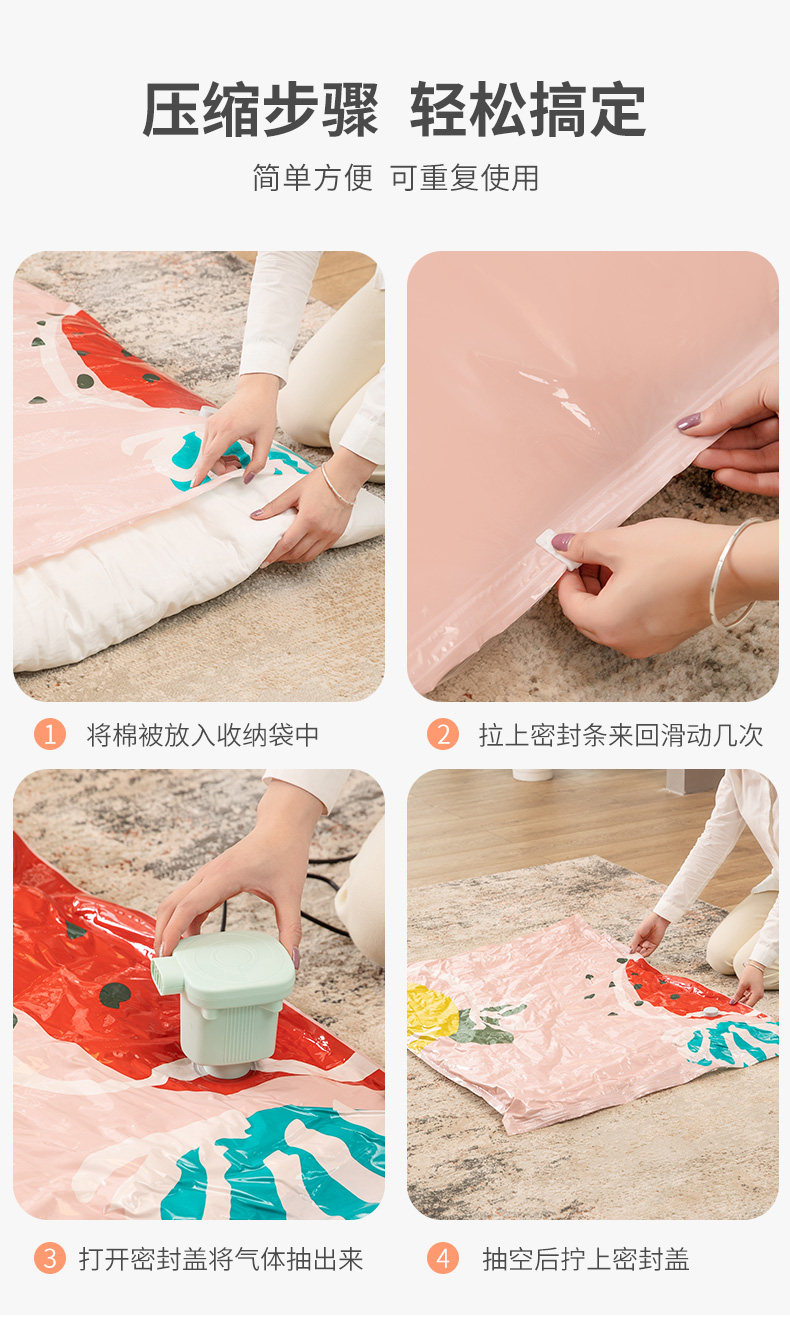 压缩步骤 轻松搞定

简单方便 可重复使用

1 将棉被放入收纳袋中

2 拉上密封条来回滑动几次

3 打开密封盖将气体抽出来

4 抽空后拧上密封盖