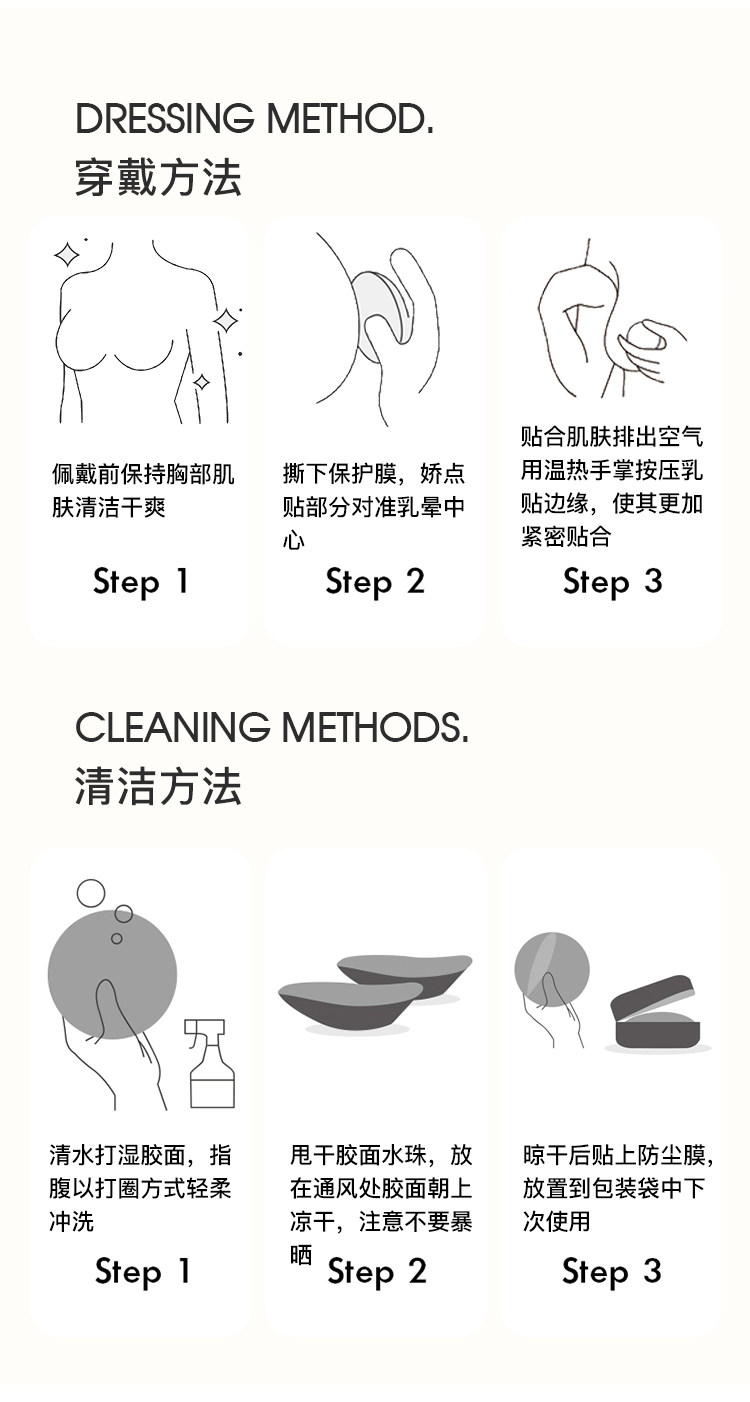 DRESSING METHOD.
穿戴方法

佩戴前保持胸部肌肤清洁干爽

Step 1

撕下保护膜，娇点贴部分对准乳晕中心

Step 2

贴合肌肤排出空气用温热手掌按压乳贴边缘，使其更加紧密贴合

Step 3

CLEANING METHODS.
清洁方法

清水打湿胶面，指腹以打圈方式轻柔冲洗

Step 1

甩干胶面水珠，放在通风处胶面朝上凉干，注意不要暴晒

Step 2

晾干后贴上防尘膜，放置到包装袋中下次使用

Step 3