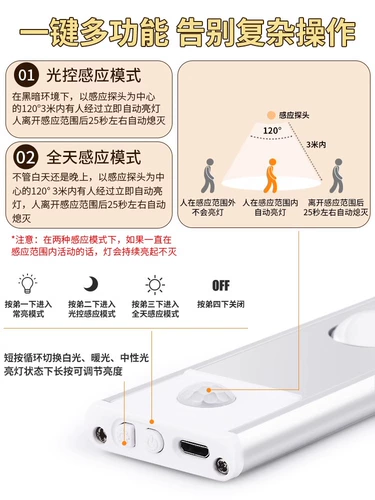 一键多功能 告别复杂操作

01 光控感应模式
在黑暗环境下，以感应探头为中心的120°3米内有人经过立即自动亮灯人离开感应范围后25秒左右自动熄灭

02 全天感应模式
不管白天还是晚上，以感应探头为中心的120° 3米内有人经过立即自动亮灯，人离开感应范围后25秒左右自动熄灭

感应探头
120°
3米内
人在感应范围外不会亮灯
人在感应范围内自动亮灯
离开感应范围后25秒左右自动熄灭

*注意：在两种感应模式下，如果一直在感应范围内活动的话，灯会持续亮起不灭

按第一下进入常亮模式
按第二下进入光控感应模式
按第三下进入全天感应模式
OFF
按第四下关闭

短按循环切换白光、暖光、中性光
亮灯状态下长按可调节亮度