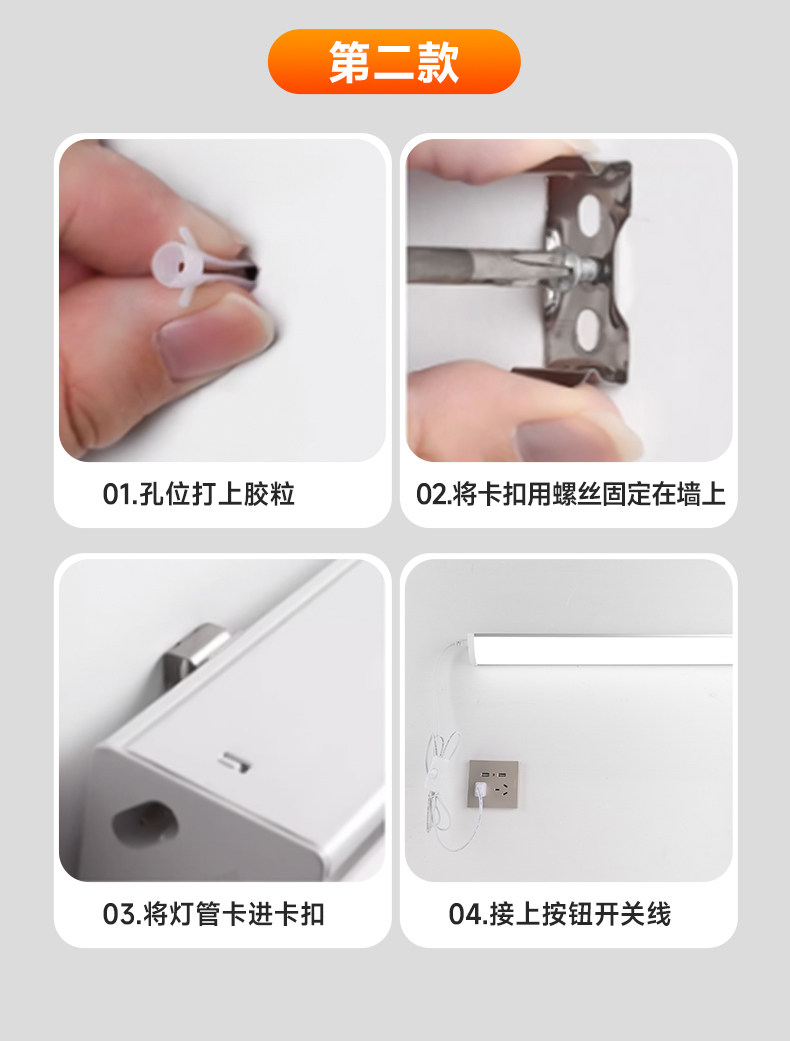 第二款

01.孔位打上胶粒

02.将卡扣用螺丝固定在墙上

03.将灯管卡进卡扣

04.接上按钮开关线