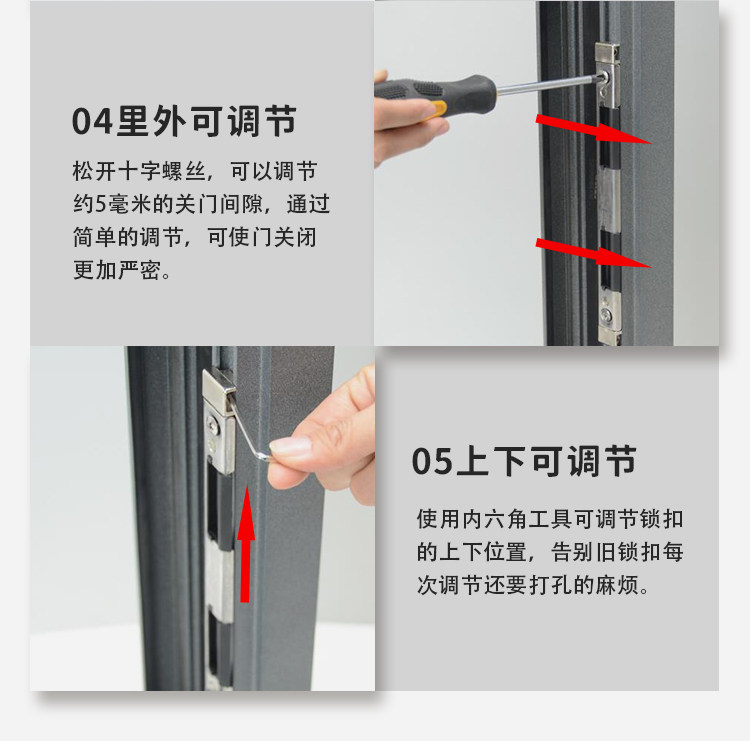 04里外可调节

松开十字螺丝，可以调节约5毫米的关门间隙，通过简单的调节，可使门关闭更加严密。

05上下可调节

使用内六角工具可调节锁扣的上下位置，告别旧锁扣每次调节还要打孔的麻烦。