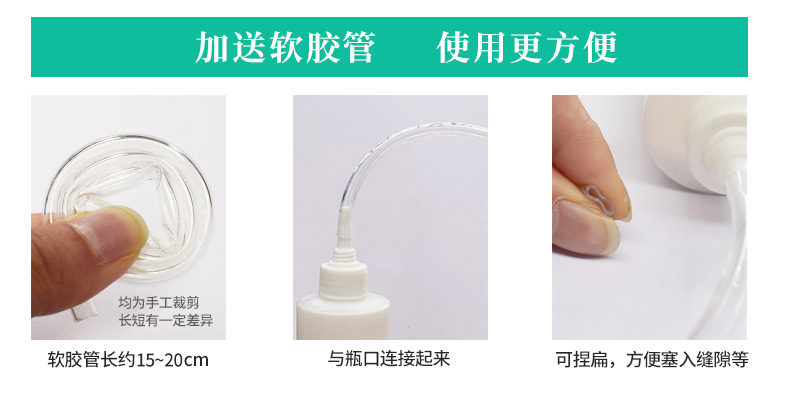 加送软胶管　使用更方便

均为手工裁剪
长短有一定差异

软胶管长约15~20cm

与瓶口连接起来

可捏扁，方便塞入缝隙等