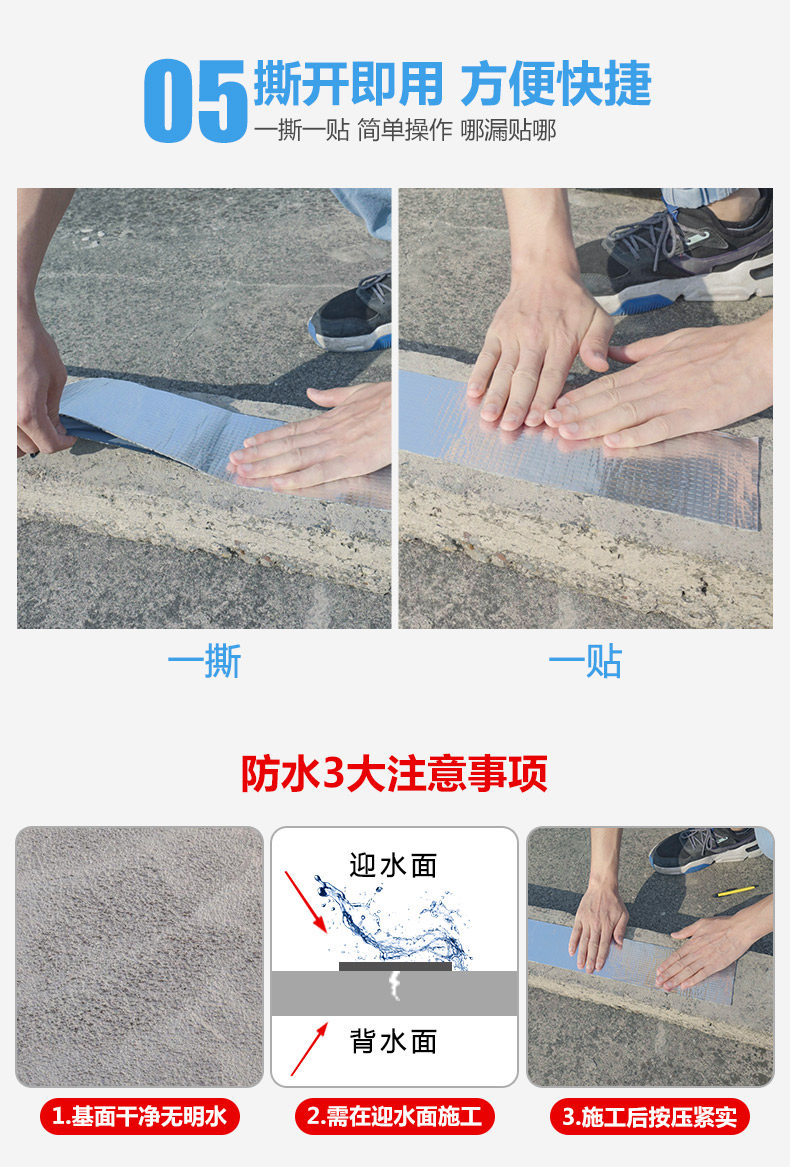 05 撕开即用 方便快捷
一撕一贴 简单操作 哪漏贴哪

一撕

一贴

防水3大注意事项

迎水面

背水面

1.基面干净无明水

2.需在迎水面施工

3.施工后按压紧实