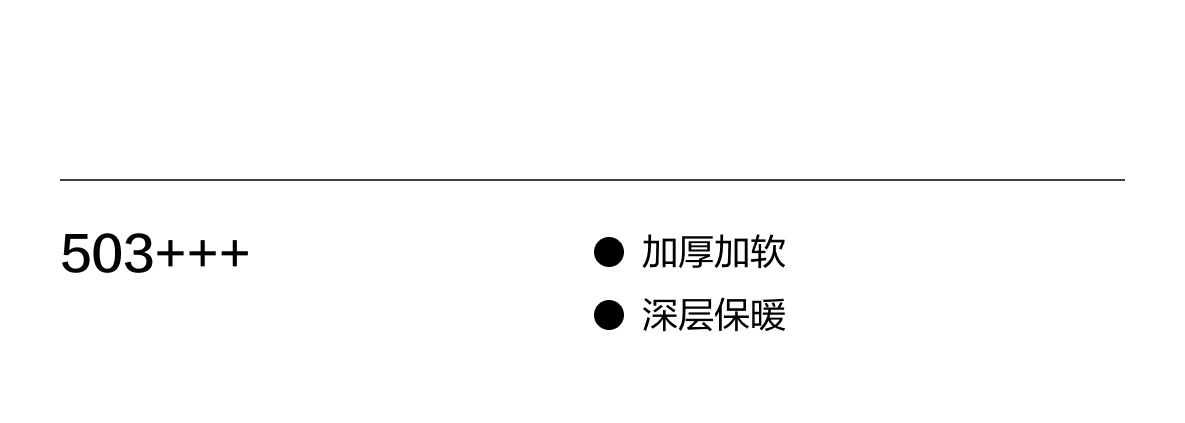 503+++

• 加厚加软
• 深层保暖