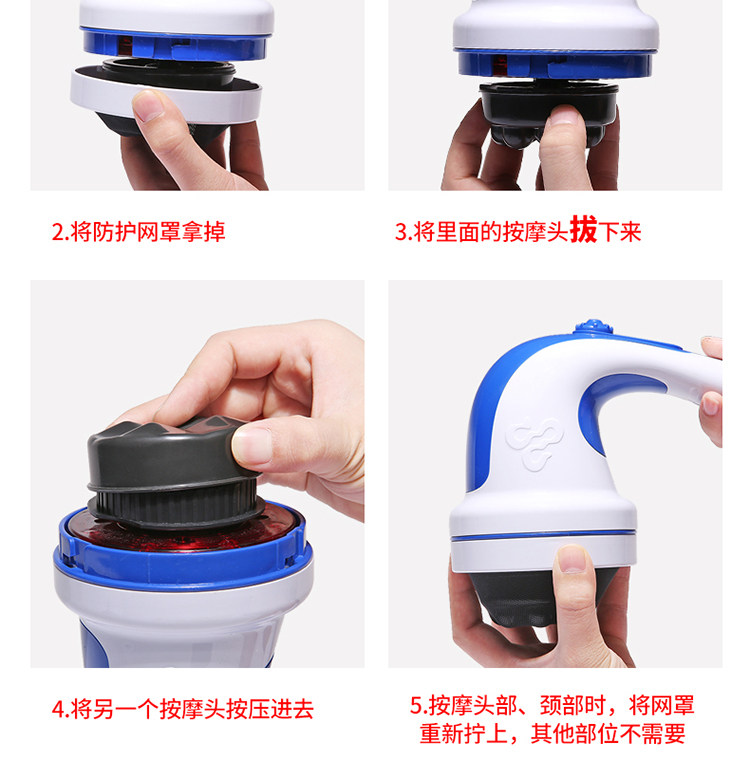 2.将防护网罩拿掉

3.将里面的按摩头拔下来

4.将另一个按摩头按压进去

5.按摩头部、颈部时，将网罩重新拧上，其他部位不需要