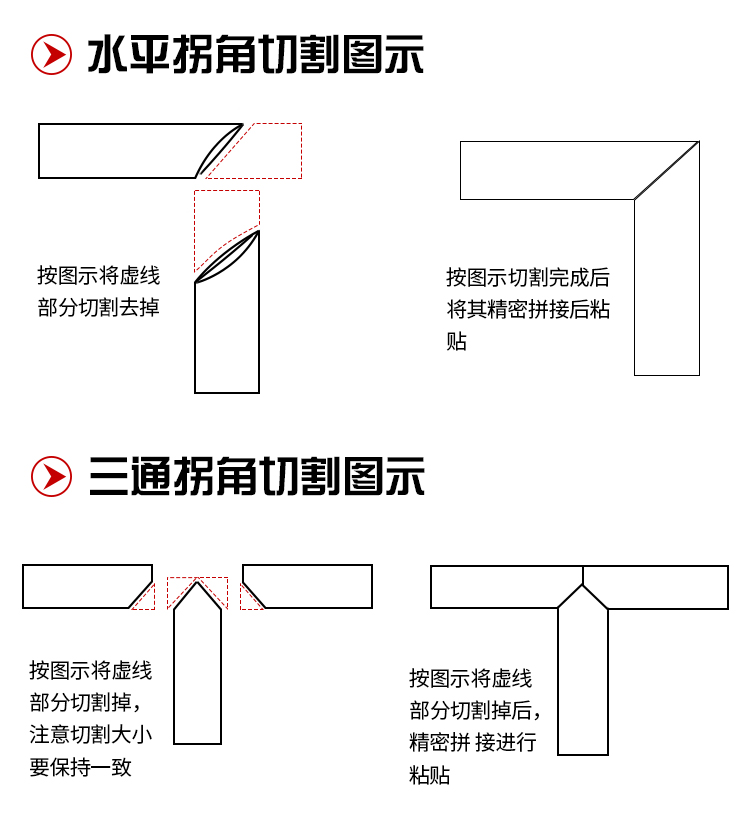 水平拐角切割图示

按图示将虚线部分切割去掉

按图示切割完成后将其精密拼接后粘贴

三通拐角切割图示

按图示将虚线部分切割掉，注意切割大小要保持一致

按图示将虚线部分切割掉后，精密拼 接进行粘贴