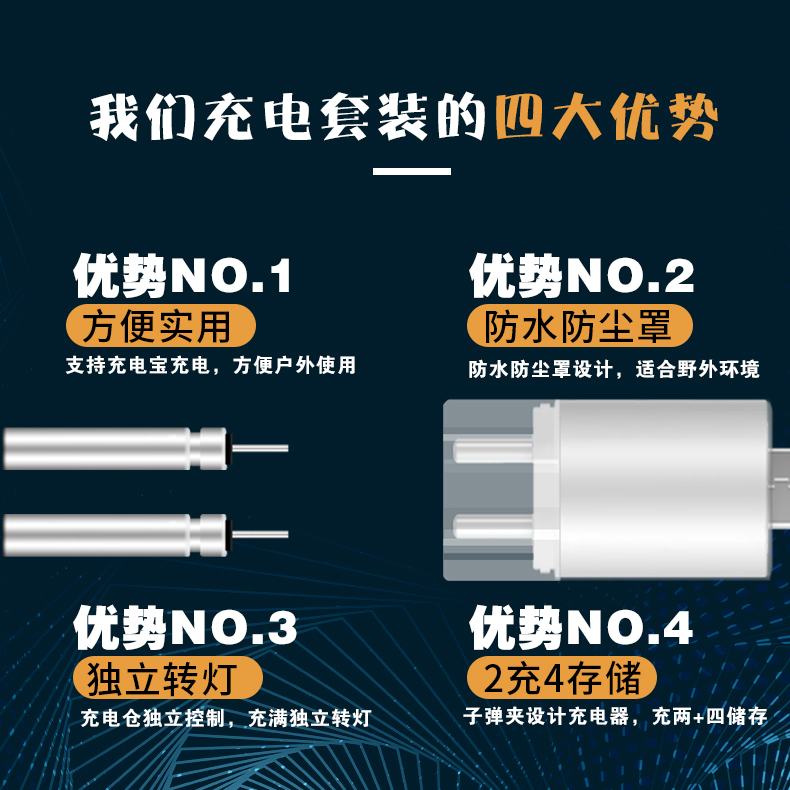 我们充电套装的四大优势

优势NO.1
方便实用
支持充电宝充电，方便户外使用

优势NO.2
防水防尘罩
防水防尘罩设计，适合野外环境

优势NO.3
独立转灯
充电仓独立控制，充满独立转灯

优势NO.4
2充4存储
子弹夹设计充电器，充两+四储存