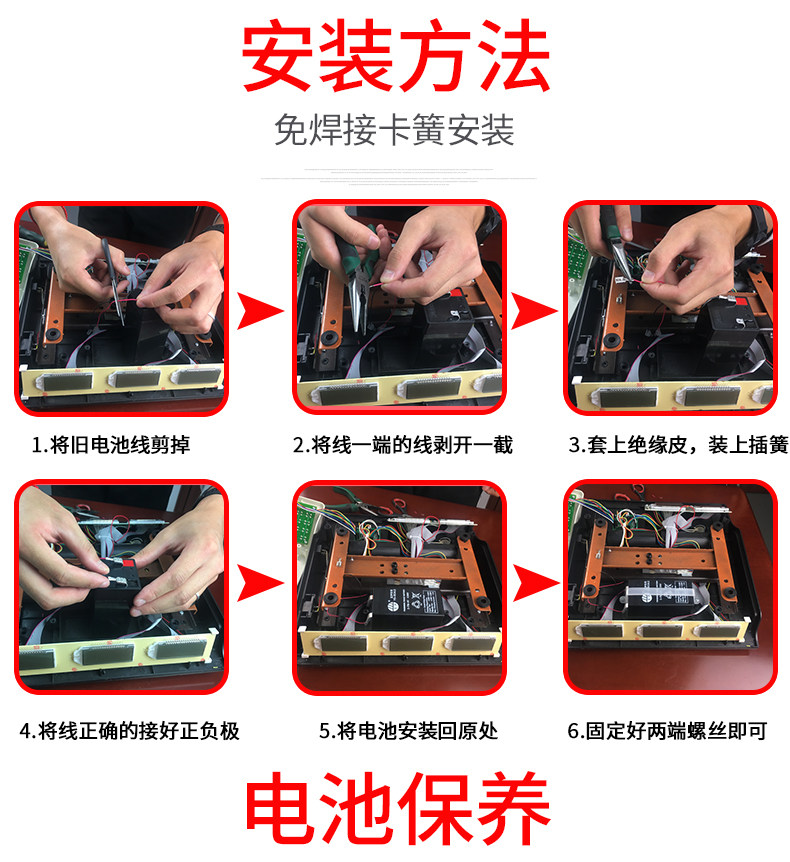 安装方法

免焊接卡簧安装

1.将旧电池线剪掉

2.将线一端的线剥开一截

3.套上绝缘皮，装上插簧

4.将线正确的接好正负极

5.将电池安装回原处

6.固定好两端螺丝即可

电池保养