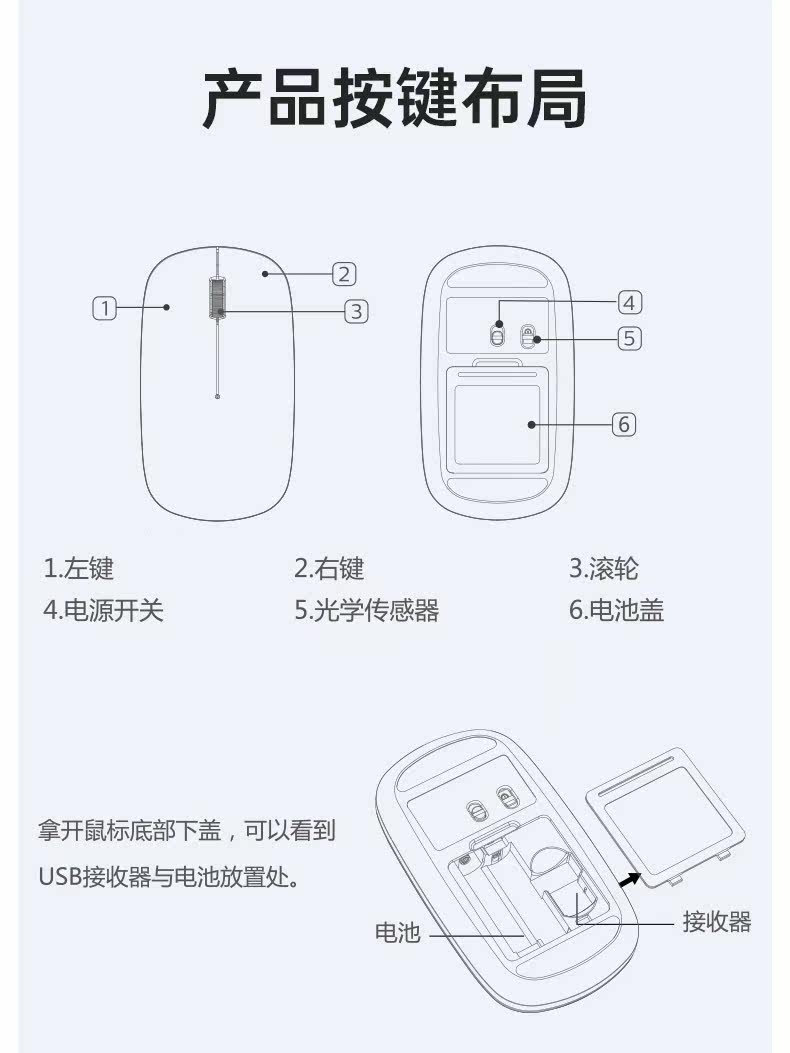 产品按键布局

1
2
3
4
5
6

1.左键
2.右键
3.滚轮
4.电源开关
5.光学传感器
6.电池盖

拿开鼠标底部下盖，可以看到USB接收器与电池放置处。

电池
接收器