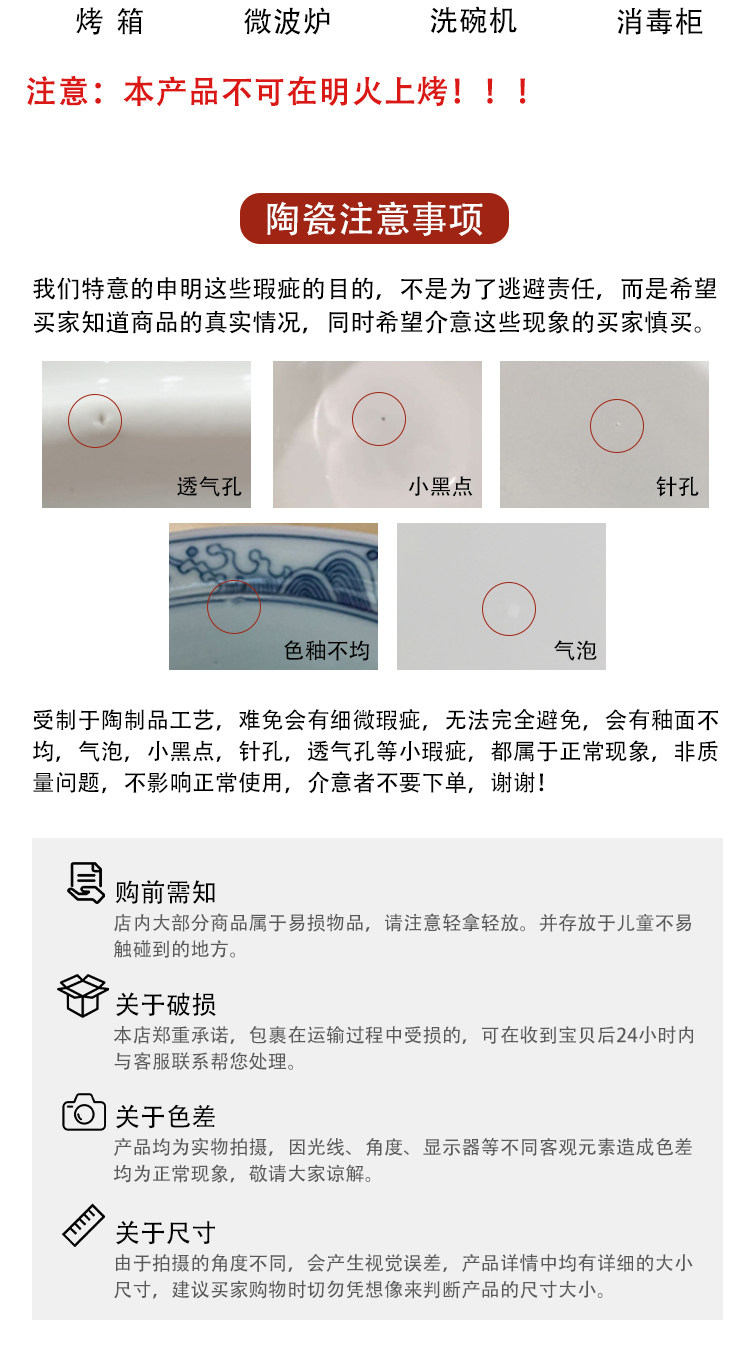 烤 箱　微波炉　洗碗机　消毒柜

注意：本产品不可在明火上烤！！！

陶瓷注意事项

我们特意的申明这些瑕疵的目的，不是为了逃避责任，而是希望买家知道商品的真实情况，同时希望介意这些现象的买家慎买。

透气孔

小黑点

针孔

色釉不均

气泡

受制于陶制品工艺，难免会有细微瑕疵，无法完全避免，会有釉面不均，气泡，小黑点，针孔，透气孔等小瑕疵，都属于正常现象，非质量问题，不影响正常使用，介意者不要下单，谢谢！

购前需知
店内大部分商品属于易损物品，请注意轻拿轻放。并存放于儿童不易触碰到的地方。

关于破损
本店郑重承诺，包裹在运输过程中受损的，可在收到宝贝后24小时内与客服联系帮您处理。

关于色差
产品均为实物拍摄，因光线、角度、显示器等不同客观元素造成色差均为正常现象，敬请大家谅解。

关于尺寸
由于拍摄的角度不同，会产生视觉误差，产品详情中均有详细的大小尺寸，建议买家购物时切勿凭想像来判断产品的尺寸大小。