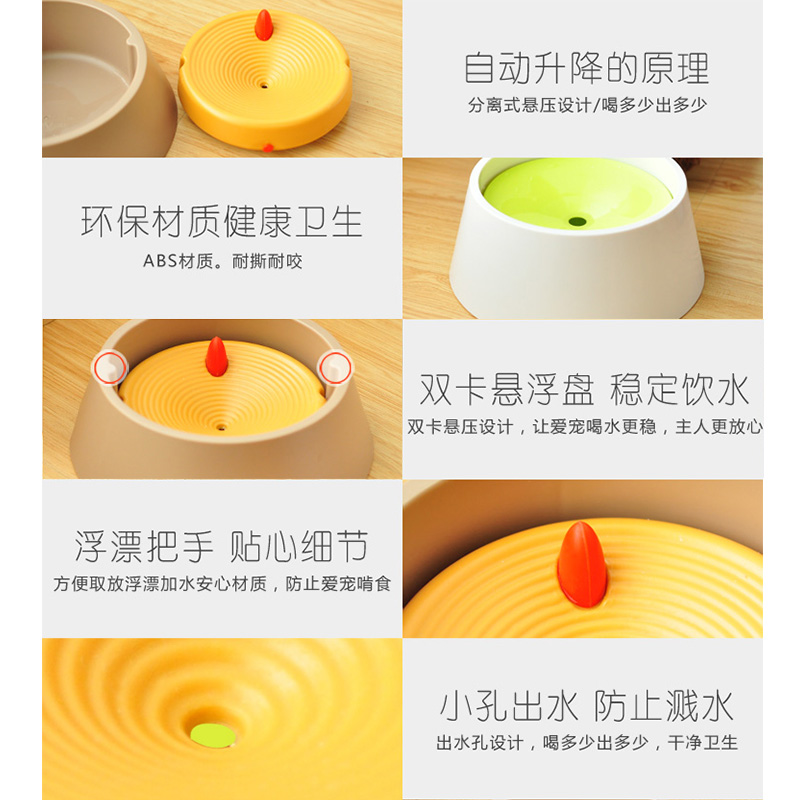 自动升降的原理
分离式悬压设计/喝多少出多少

环保材质健康卫生
ABS材质。耐撕耐咬

双卡悬浮盘 稳定饮水
双卡悬压设计，让爱宠喝水更稳，主人更放心

浮漂把手 贴心细节
方便取放浮漂加水安心材质，防止爱宠啃食

小孔出水 防止溅水
出水孔设计，喝多少出多少，干净卫生