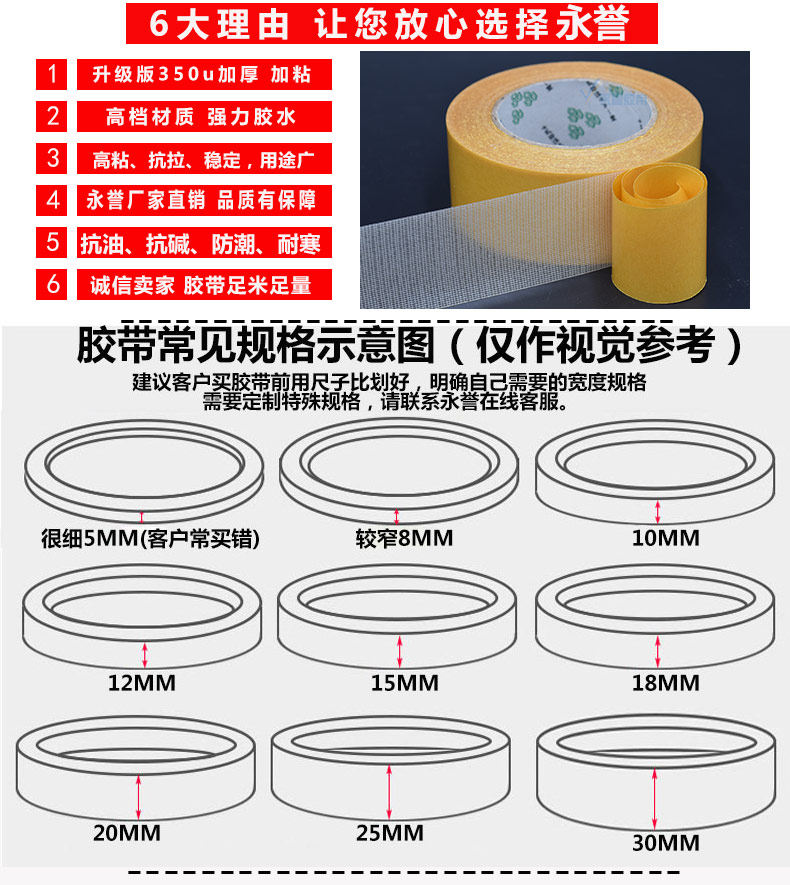 6大理由 让您放心选择永誉

1 升级版350u加厚 加粘

2 高档材质 强力胶水

3 高粘、抗拉、稳定，用途广

4 永誉厂家直销 品质有保障

5 抗油、抗碱、防潮、耐寒

6 诚信卖家 胶带足米足量

胶带常见规格示意图（仅作视觉参考）

建议客户买胶带前用尺子比划好，明确自己需要的宽度规格
需要定制特殊规格，请联系永誉在线客服。

很细5MM(客户常买错)

较窄8MM

10MM

12MM

15MM

18MM

20MM

25MM

30MM