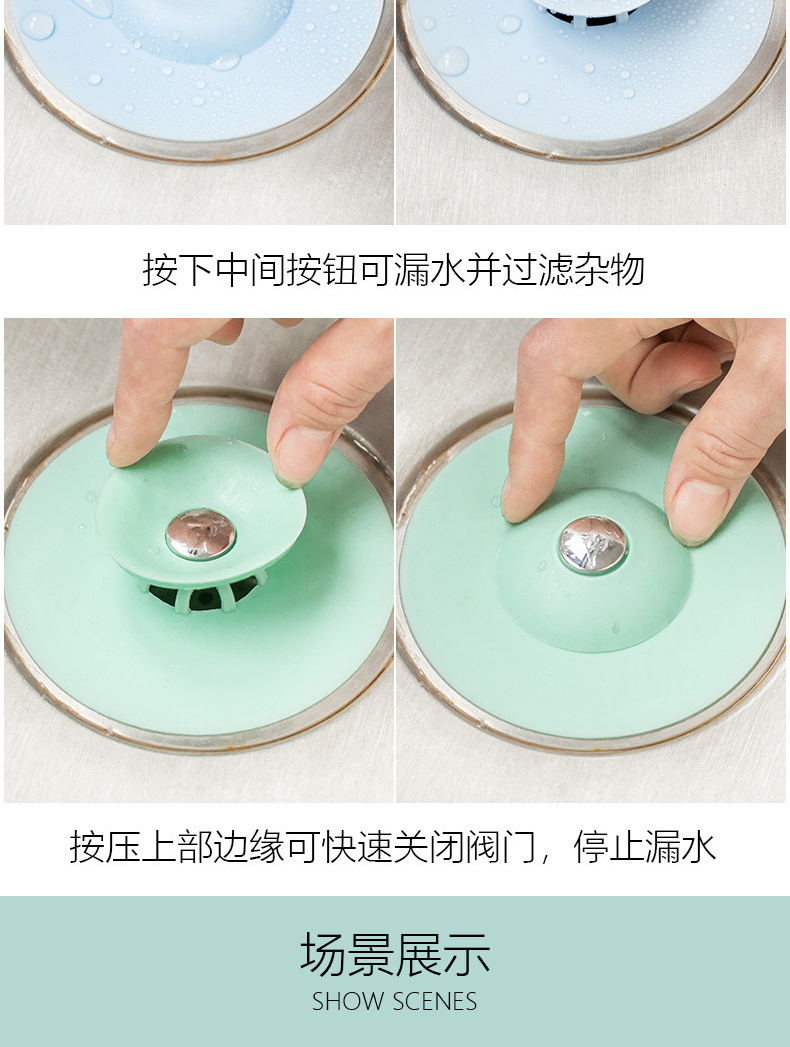 按下中间按钮可漏水并过滤杂物

按压上部边缘可快速关闭阀门，停止漏水

场景展示
SHOW SCENES