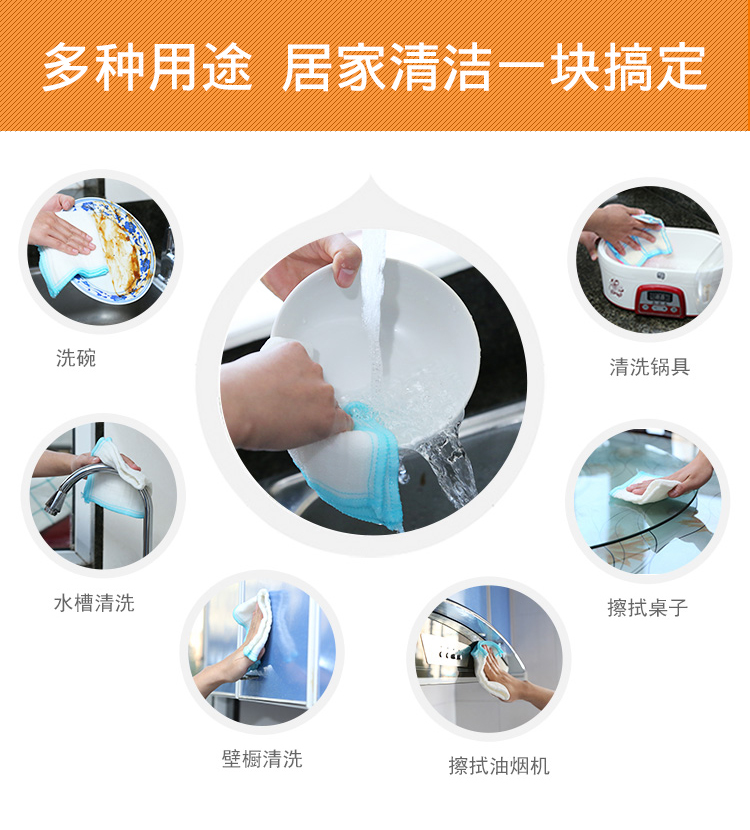 多种用途 居家清洁一块搞定

洗碗

清洗锅具

水槽清洗

擦拭桌子

壁橱清洗

擦拭油烟机