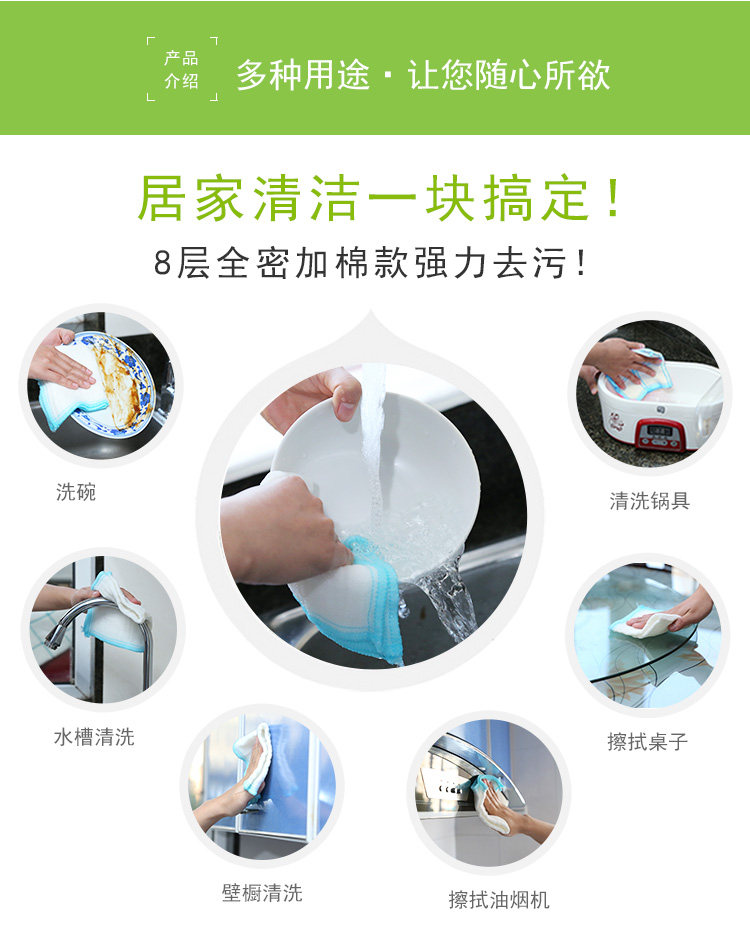 产品介绍 多种用途 · 让您随心所欲

居家清洁一块搞定！

8层全密加棉款强力去污！

洗碗

清洗锅具

水槽清洗

擦拭桌子

壁橱清洗

擦拭油烟机