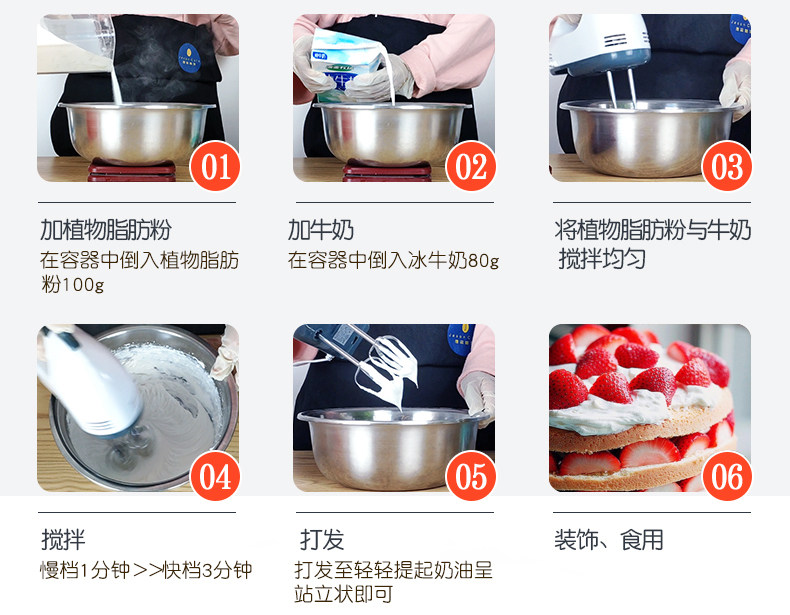 01

加植物脂肪粉
在容器中倒入植物脂肪粉100g

02

加牛奶
在容器中倒入冰牛奶80g

03

将植物脂肪粉与牛奶搅拌均匀

04

搅拌
慢档1分钟>>快档3分钟

05

打发
打发至轻轻提起奶油呈站立状即可

06

装饰、食用