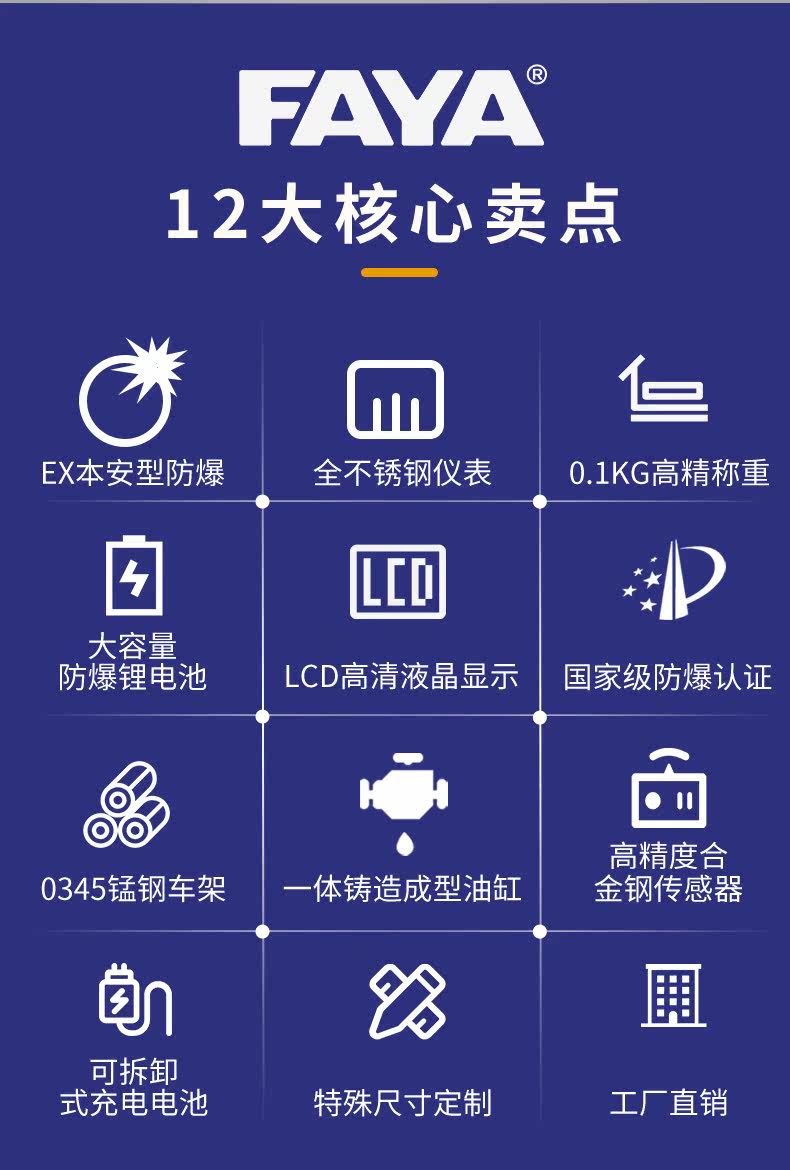 FAYA®

12大核心卖点

EX本安型防爆

全不锈钢仪表

0.1KG高精称重

大容量
防爆锂电池

LCD

LCD高清液晶显示

国家级防爆认证

0345锰钢车架

一体铸造成型油缸

高精度合
金钢传感器

可拆卸
式充电电池

特殊尺寸定制

工厂直销