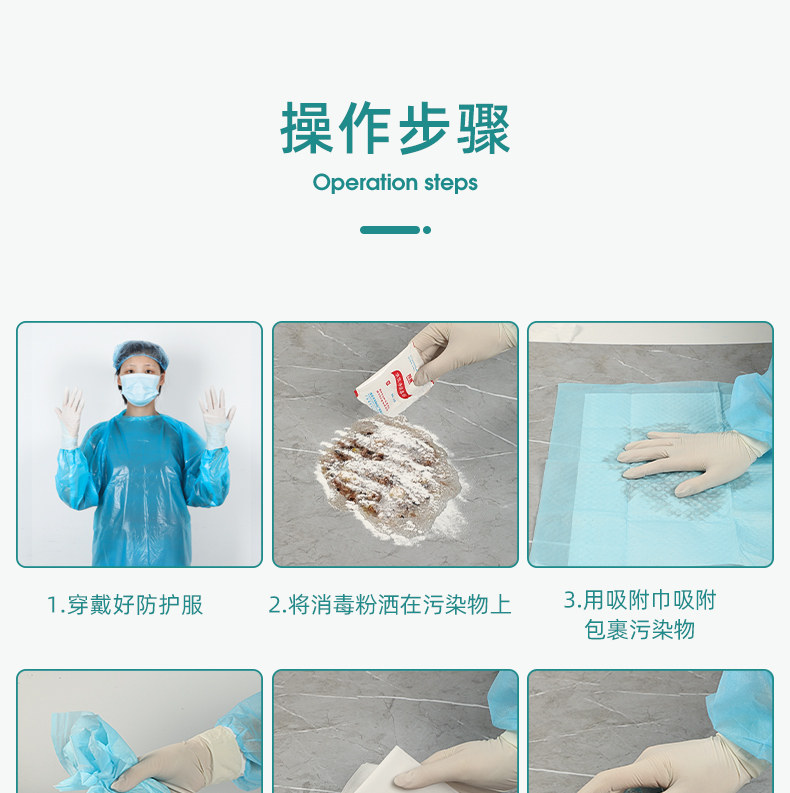 操作步骤

Operation steps

1.穿戴好防护服

2.将消毒粉洒在污染物上

3.用吸附巾吸附包裹污染物