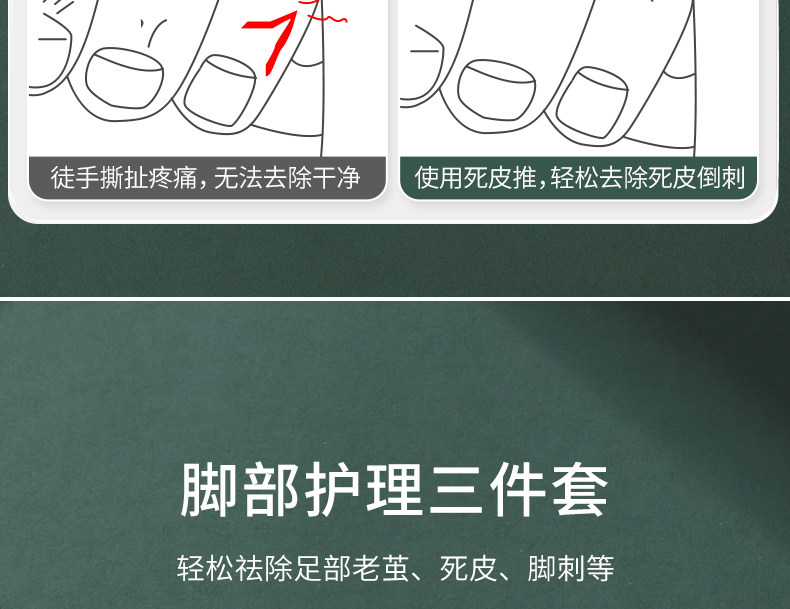 徒手撕扯疼痛，无法去除干净

使用死皮推，轻松去除死皮倒刺

脚部护理三件套

轻松祛除足部老茧、死皮、脚刺等